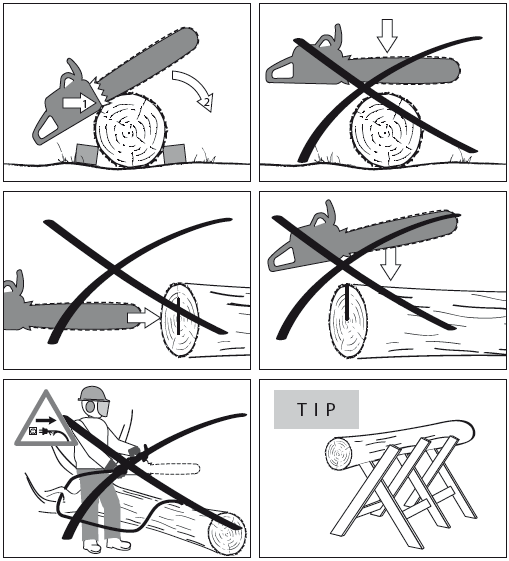 1
2

TIP