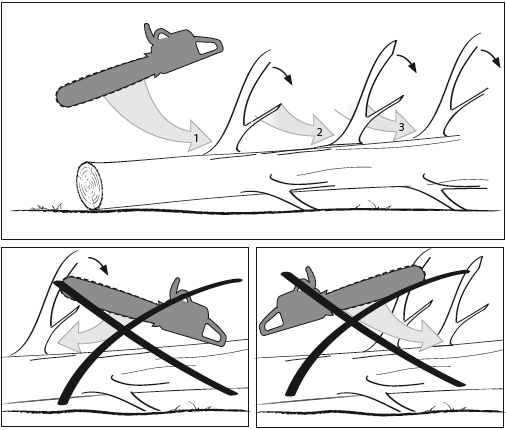 1
2
3