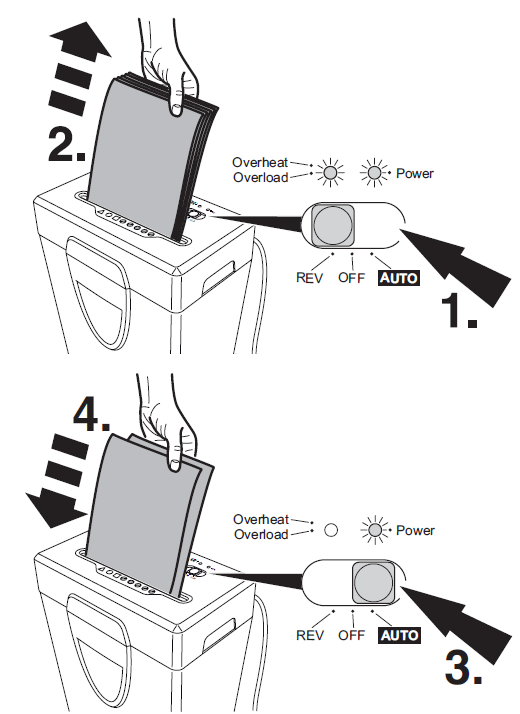 2.

Overheat
Overload

Power

REV OFF AUTO

1.

4.

Overheat
Overload

Power

REV OFF AUTO

3.