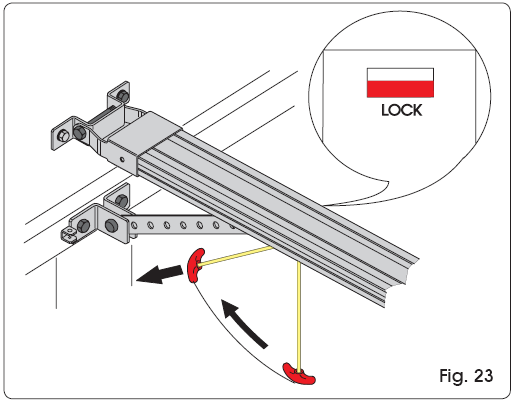 LOCK

Fig. 23