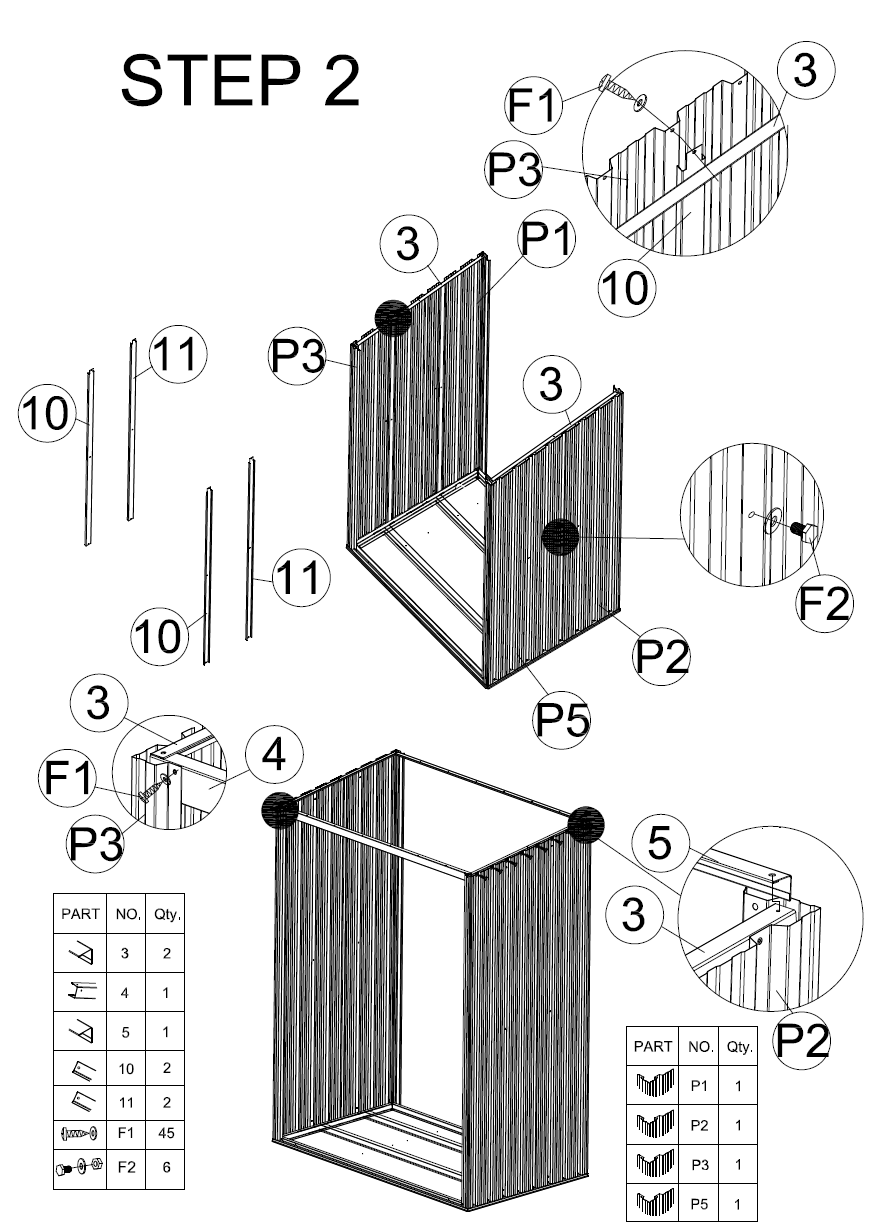 STEP 2

F1
3
P3
10

3
P1
P3
11
10
3
F2
11
10
P2
P5

3
4
F1
P3

5
3
P2

| PART | NO. | Qty. |
|---|---|---|
| | 3 | 2 |
| | 4 | 1 |
| | 5 | 1 |
| | 10 | 2 |
| | 11 | 2 |
| | F1 | 45 |
| | F2 | 6 |

| PART | NO. | Qty. |
|---|---|---|
| | P1 | 1 |
| | P2 | 1 |
| | P3 | 1 |
| | P5 | 1 |