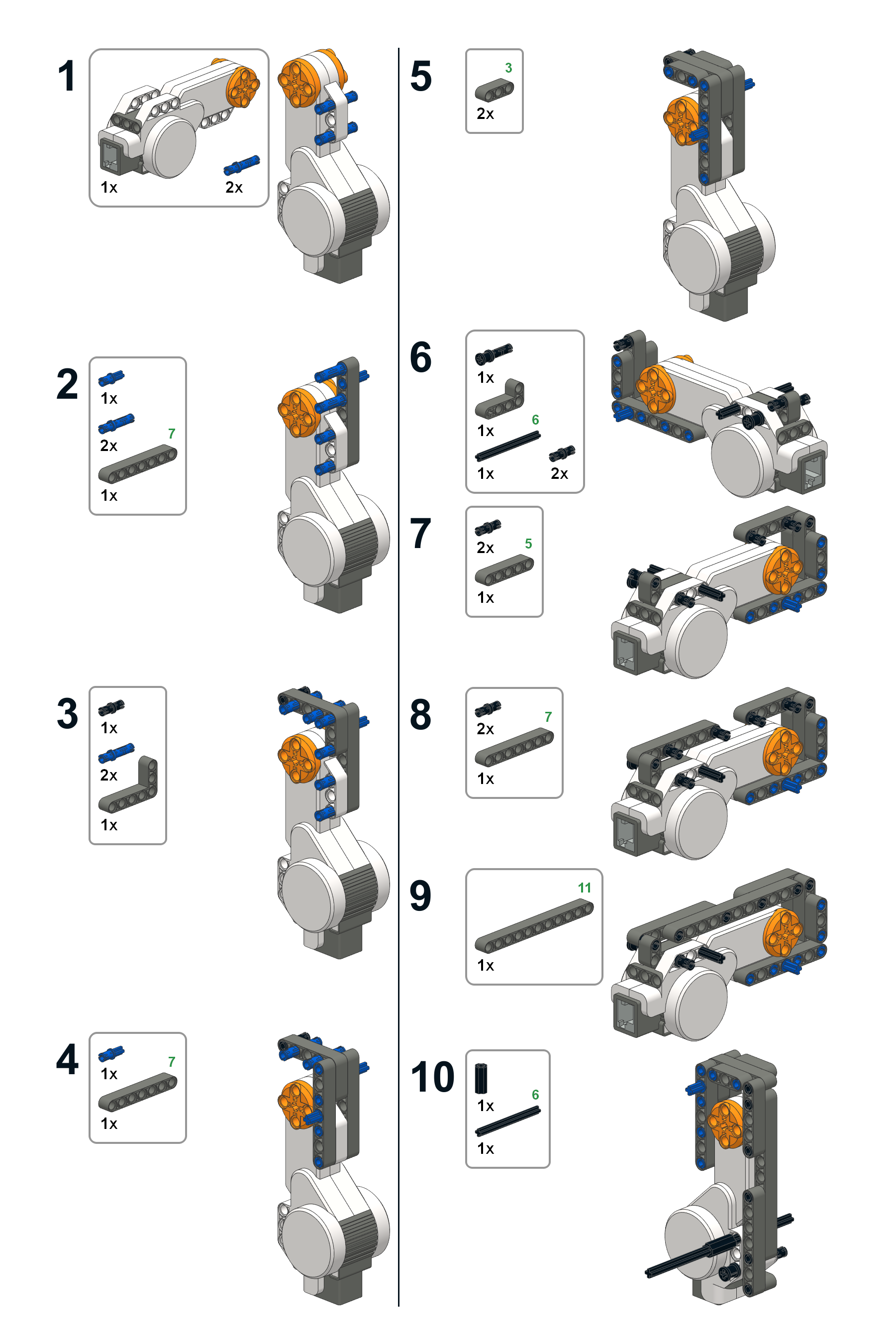 1

1x

2x

2

1x

2x

7

1x

3

1x

2x

1x

4

1x

7

1x

5

3

2x

6

1x

1x

6

1x

2x

7

2x

5

1x

8

2x

7

1x

9

11

1x

10

1x

6

1x