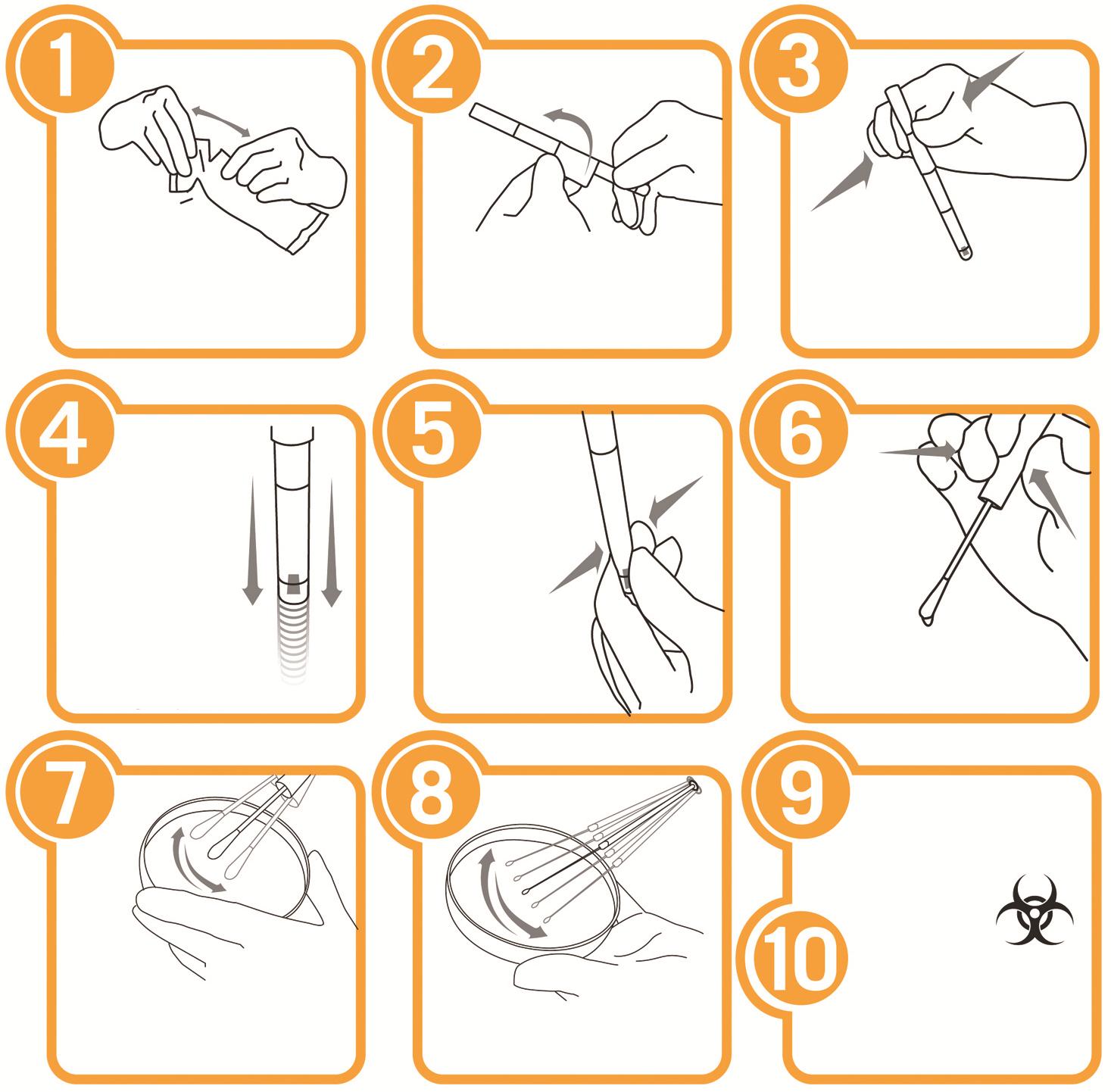 1
2
3
4
5
6
7
8
9
10