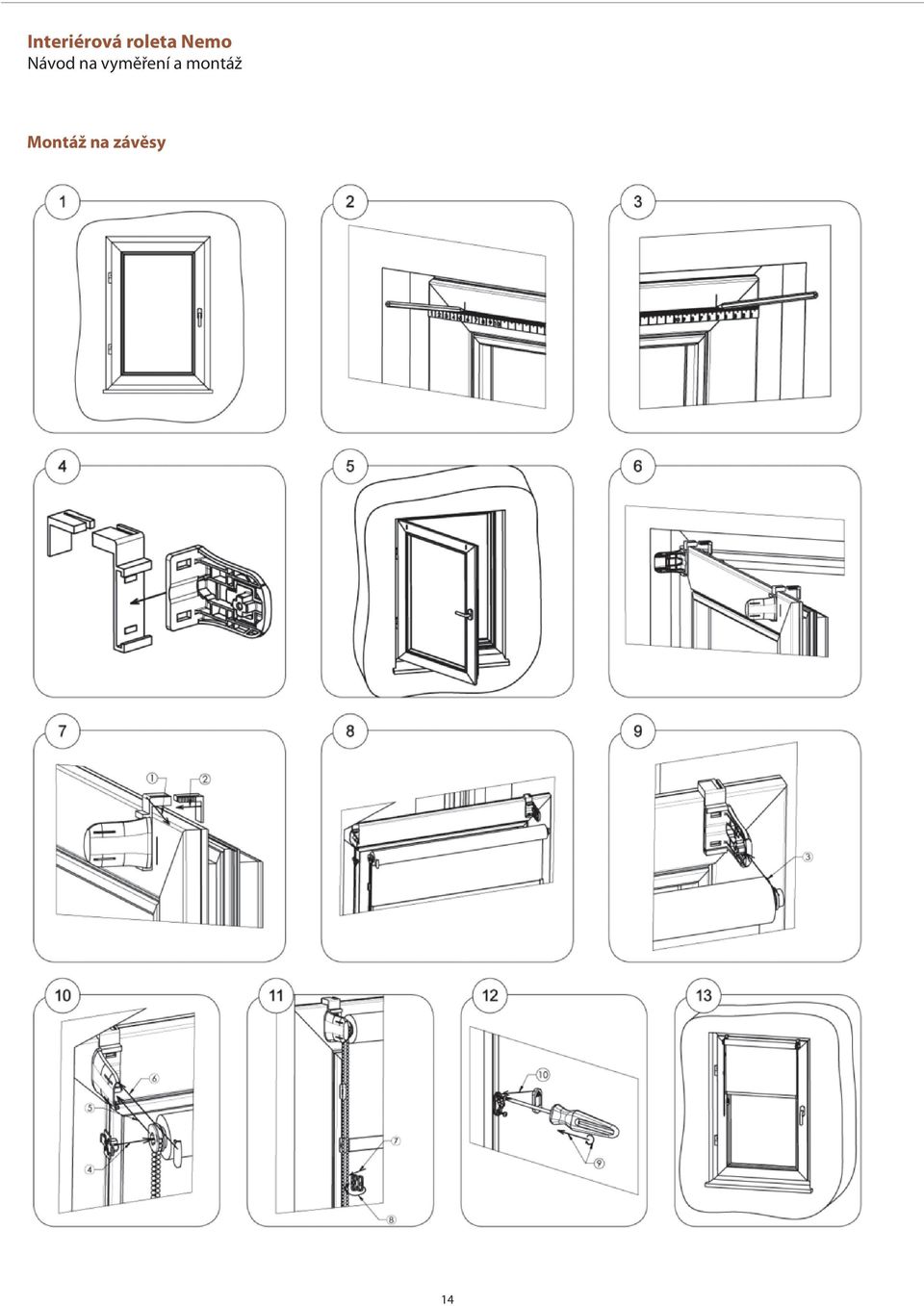 Interiérová roleta Nemo
Návod na vyměření a montáž

Montáž na závěsy

1

2

3

4

5

6

7
1
2

8

9
3

10
6
5
4

11
7
8

12
10
9

13

14