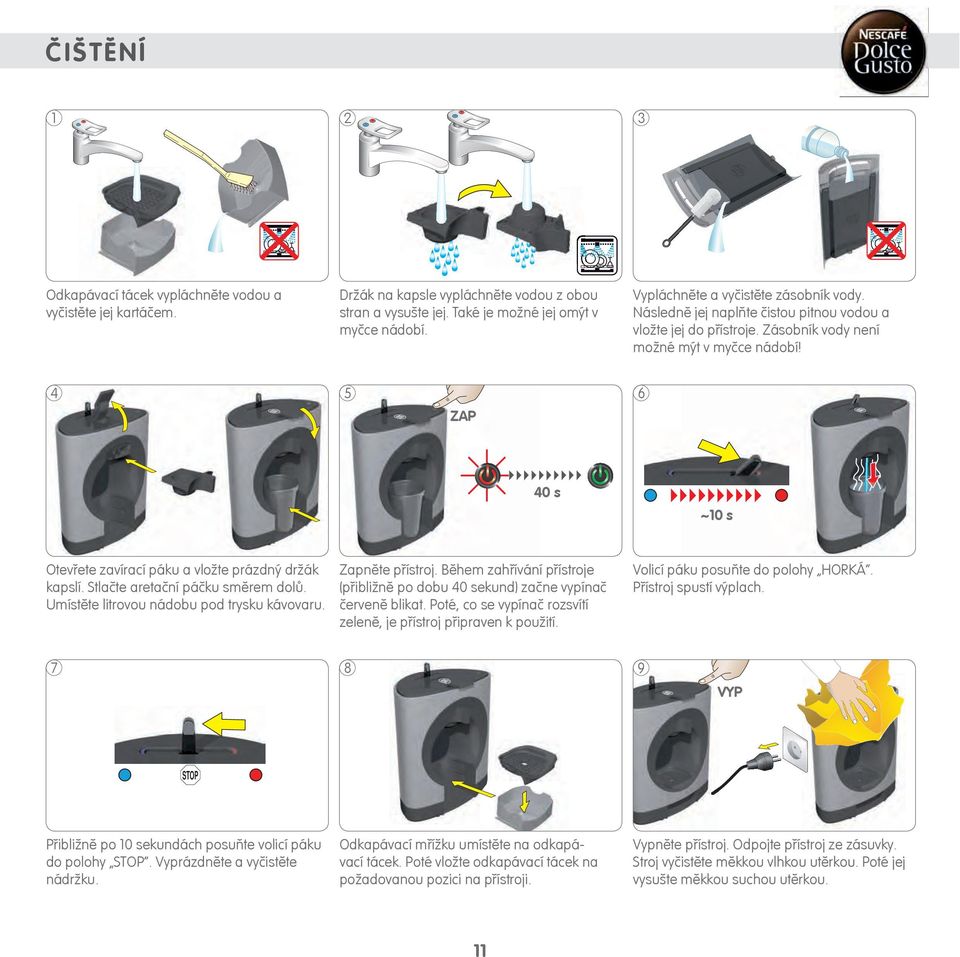 ČIŠTĚNÍ

NESCAFÉ Dolce Gusto

1

Odkapávací tácek vypláchněte vodou a vyčistěte jej kartáčem.

2

Držák na kapsle vypláchněte vodou z obou stran a vysušte jej. Také je možné jej omýt v myčce nádobí.

3

Vypláchněte a vyčistěte zásobník vody. Následně jej naplňte čistou pitnou vodou a vložte jej do přístroje. Zásobník vody není možné mýt v myčce nádobí!

4

Otevřete zavírací páku a vložte prázdný držák kapslí. Stlačte aretační páčku směrem dolů. Umístěte litrovou nádobu pod trysku kávovaru.

5

ZAP

40 s

Zapněte přístroj. Během zahřívání přístroje (přibližně po dobu 40 sekund) začne vypínač červeně blikat. Poté, co se vypínač rozsvítí zeleně, je přístroj připraven k použití.

6

~10 s

Volicí páku posuňte do polohy „HORKÁ". Přístroj spustí výplach.

7

STOP

Přibližně po 10 sekundách posuňte volicí páku do polohy „STOP". Vyprázdněte a vyčistěte nádržku.

8

Odkapávací mřížku umístěte na odkapávací tácek. Poté vložte odkapávací tácek na požadovanou pozici na přístroji.

9

VYP

Vypněte přístroj. Odpojte přístroj ze zásuvky. Stroj vyčistěte měkkou vlhkou utěrkou. Poté jej vysušte měkkou suchou utěrkou.

11