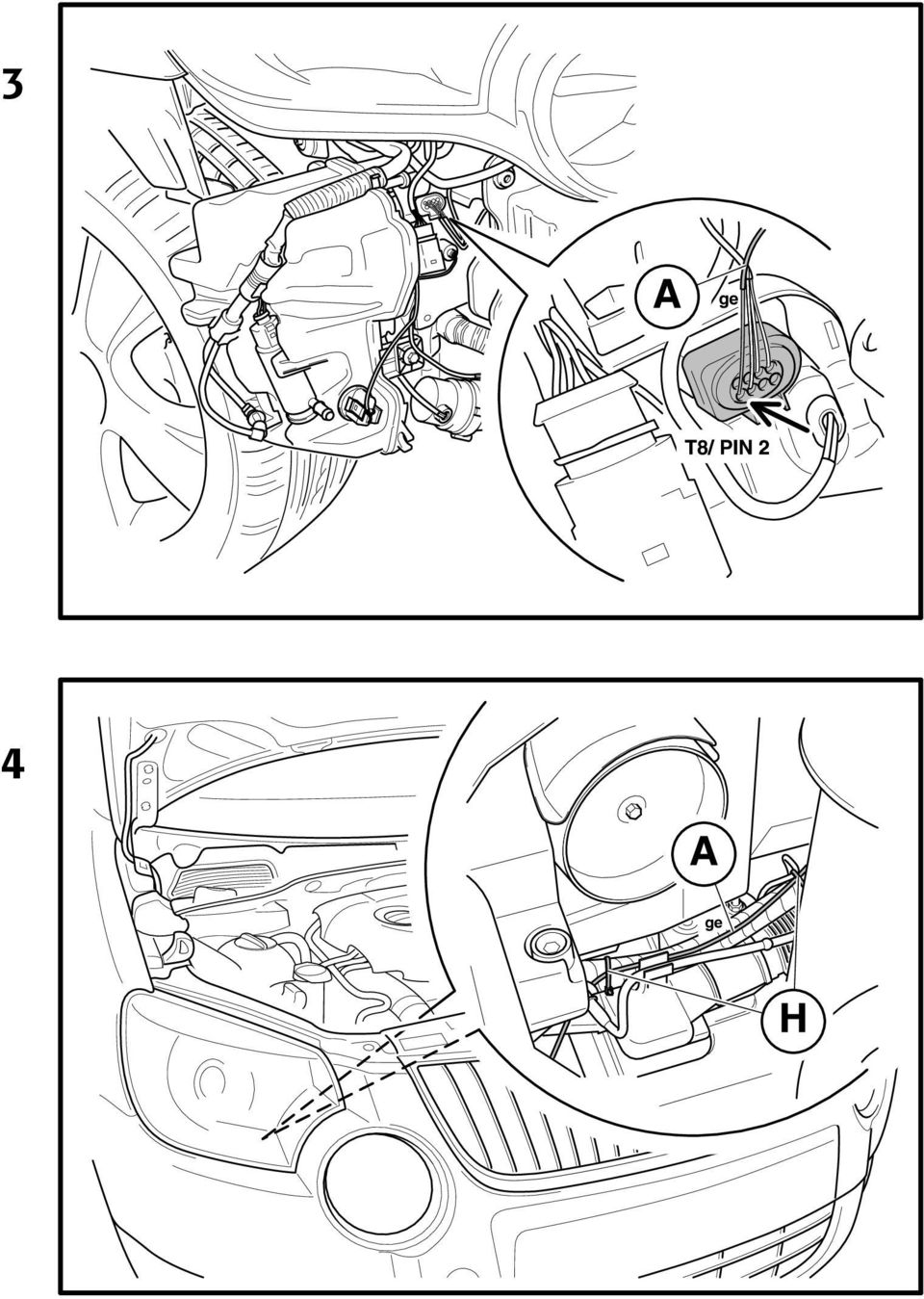 3

A
ge
T8/ PIN 2

4

A
ge
H