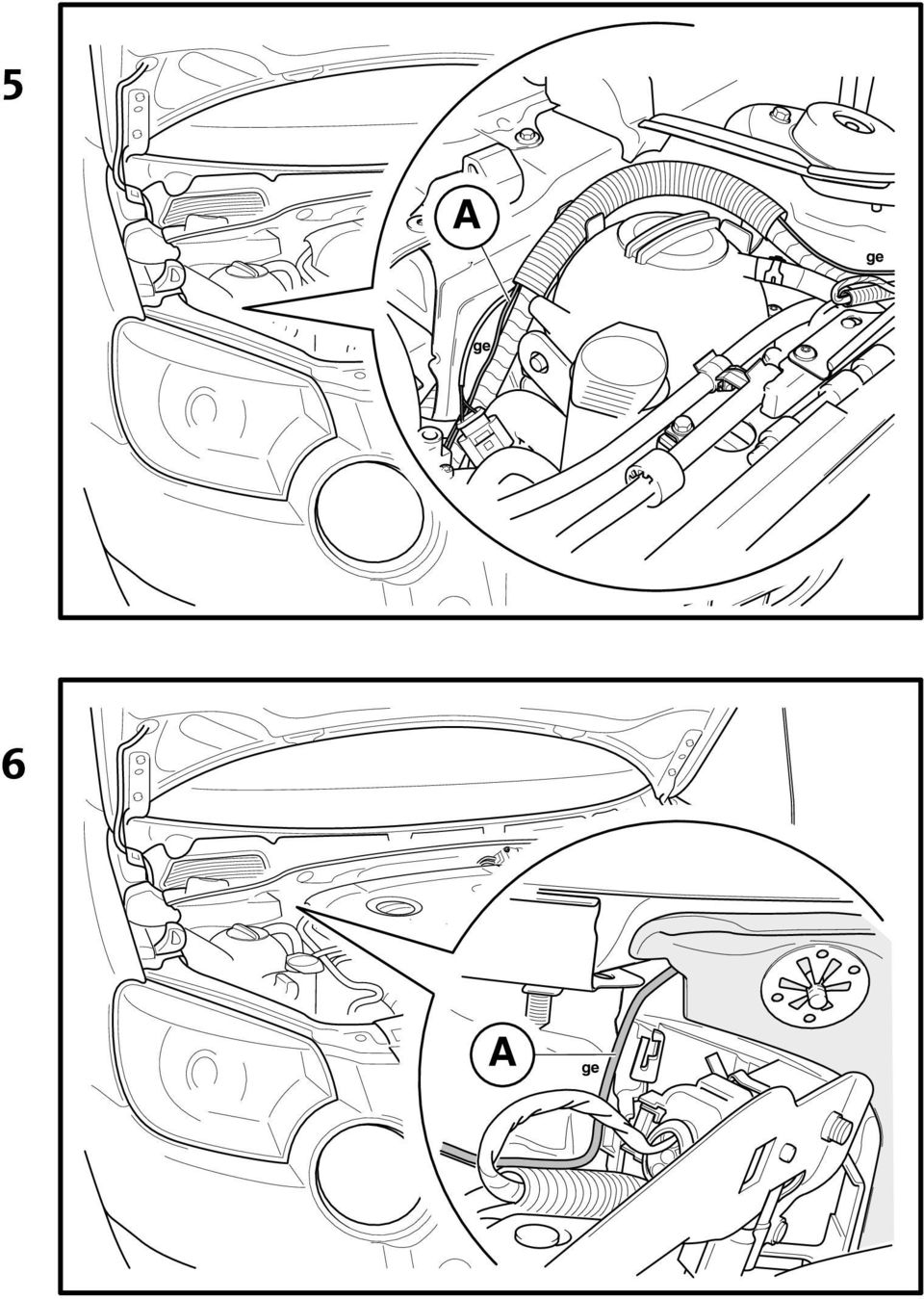 5

A

ge

ge

6

A

ge