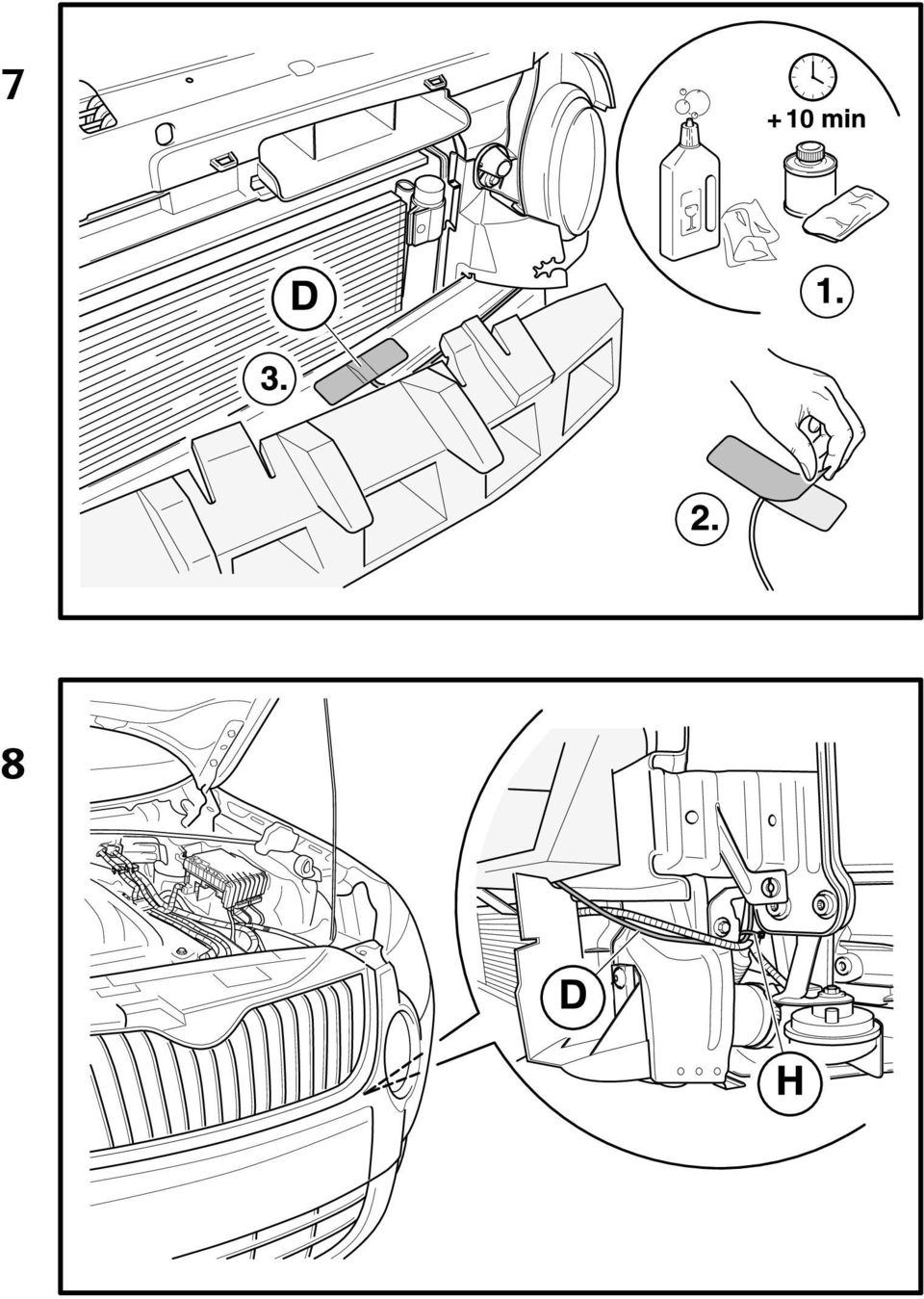 7

+10 min

D

1.

3.

2.

8

D

H