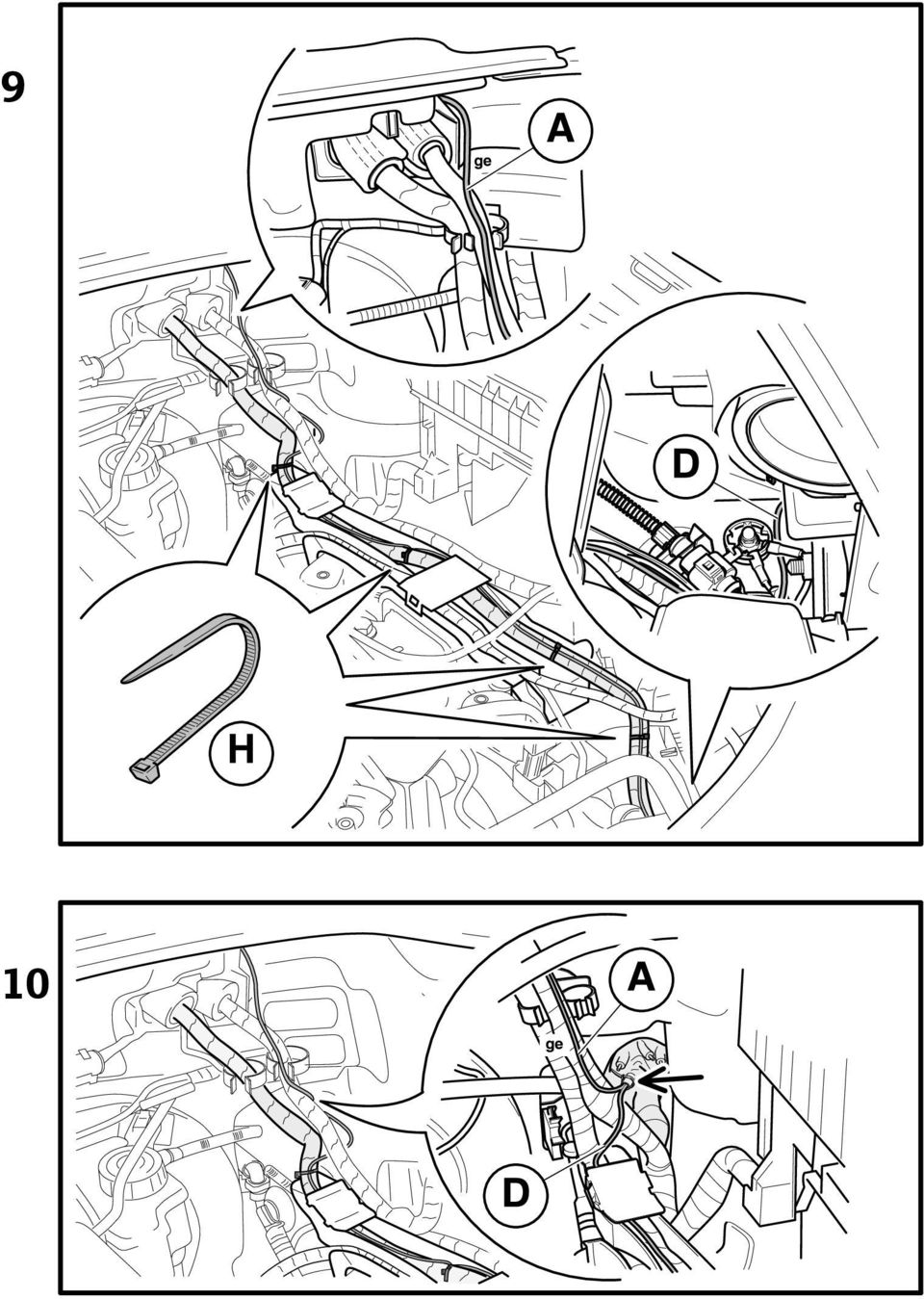 9

ge

A

D

H

10

A

ge

D