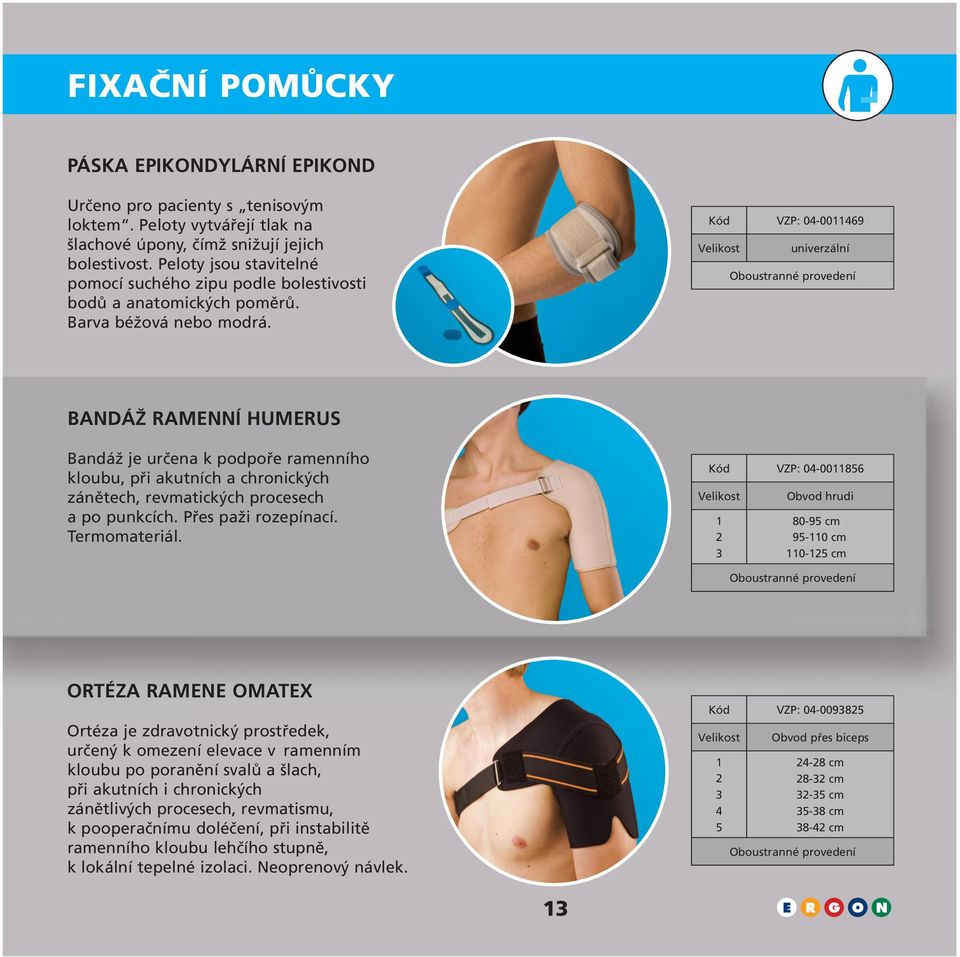 FIXAČNÍ POMŮCKY

PÁSKA EPIKONDYLÁRNÍ EPIKOND

Určeno pro pacienty s „tenisovým loktem". Peloty vytvářejí tlak na šlachové úpony, čímž snižují jejich bolestivost. Peloty jsou stavitelné pomocí suchého zipu podle bolestivosti bodů a anatomických poměrů. Barva béžová nebo modrá.

| Kód | VZP: 04-0011469 |
|---|---|
| Velikost | univerzální |
| Oboustranné provedení | |

BANDÁŽ RAMENNÍ HUMERUS

Bandáž je určena k podpoře ramenního kloubu, při akutních a chronických zánětech, revmatických procesech a po punkcích. Přes paži rozepínací. Termomateriál.

| Kód | VZP: 04-0011856 |
|---|---|
| Velikost | Obvod hrudi |
| 1 | 80-95 cm |
| 2 | 95-110 cm |
| 3 | 110-125 cm |
| Oboustranné provedení | |

ORTÉZA RAMENE OMATEX

Ortéza je zdravotnický prostředek, určený k omezení elevace v ramenním kloubu po poranění svalů a šlach, při akutních i chronických zánětlivých procesech, revmatismu, k pooperačnímu doléčení, při instabilitě ramenního kloubu lehčího stupně, k lokální tepelné izolaci. Neoprenový návlek.

| Kód | VZP: 04-0093825 |
|---|---|
| Velikost | Obvod přes biceps |
| 1 | 24-28 cm |
| 2 | 28-32 cm |
| 3 | 32-35 cm |
| 4 | 35-38 cm |
| 5 | 38-42 cm |
| Oboustranné provedení | |

13

ERGON