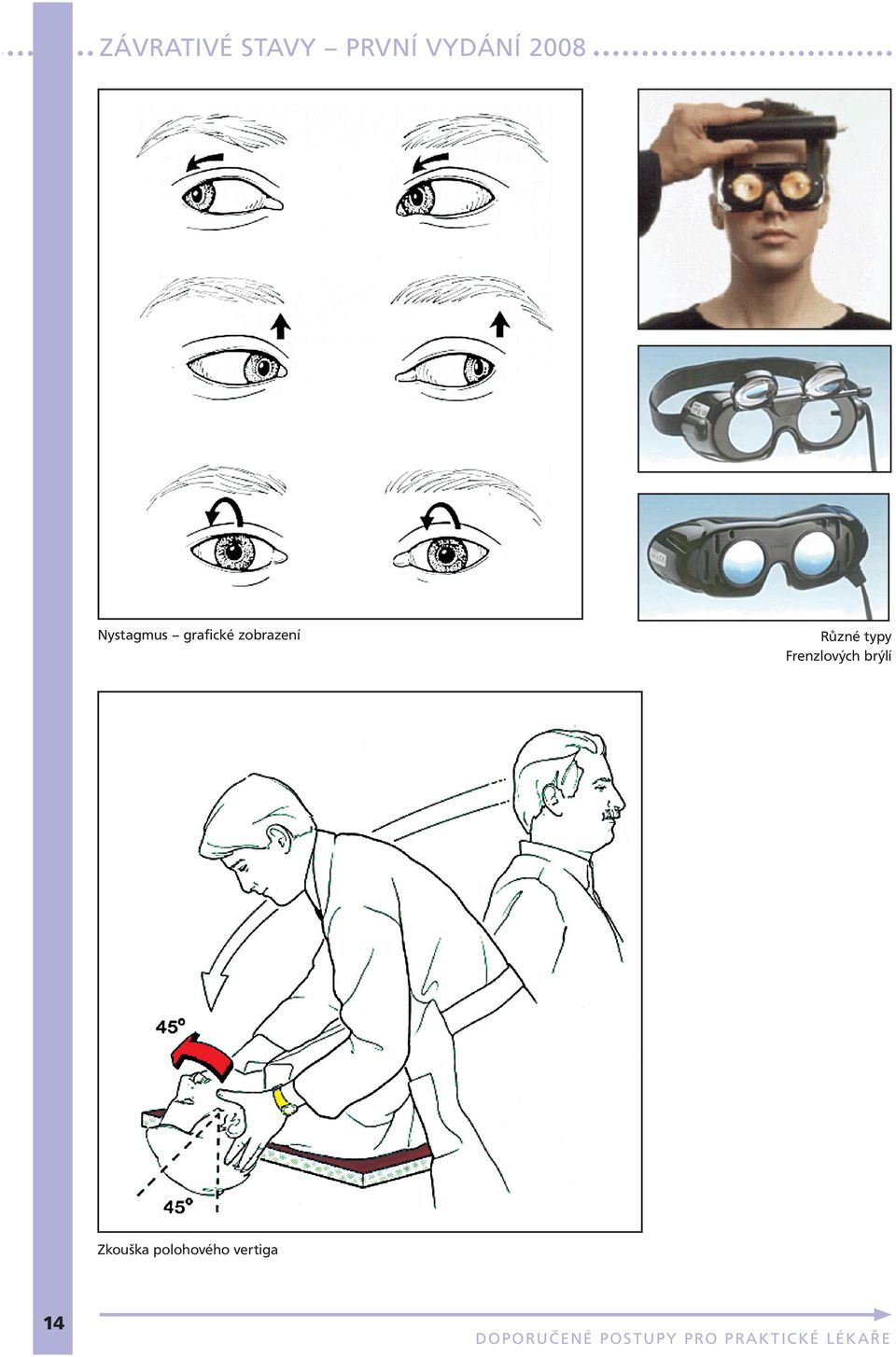 ZÁVRATIVÉ STAVY – PRVNÍ VYDÁNÍ 2008

Nystagmus – grafické zobrazení

Různé typy Frenzlových brýlí

45°

45°

Zkouška polohového vertiga

14

DOPORUČENÉ POSTUPY PRO PRAKTICKÉ LÉKAŘE