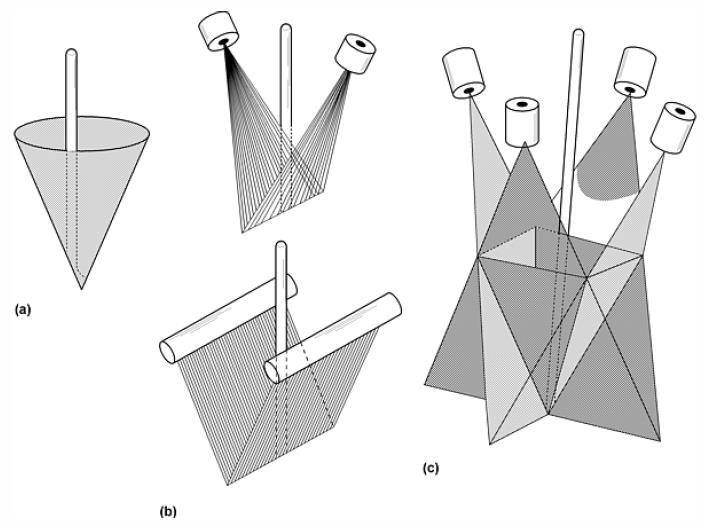 (a)

(b)

(c)