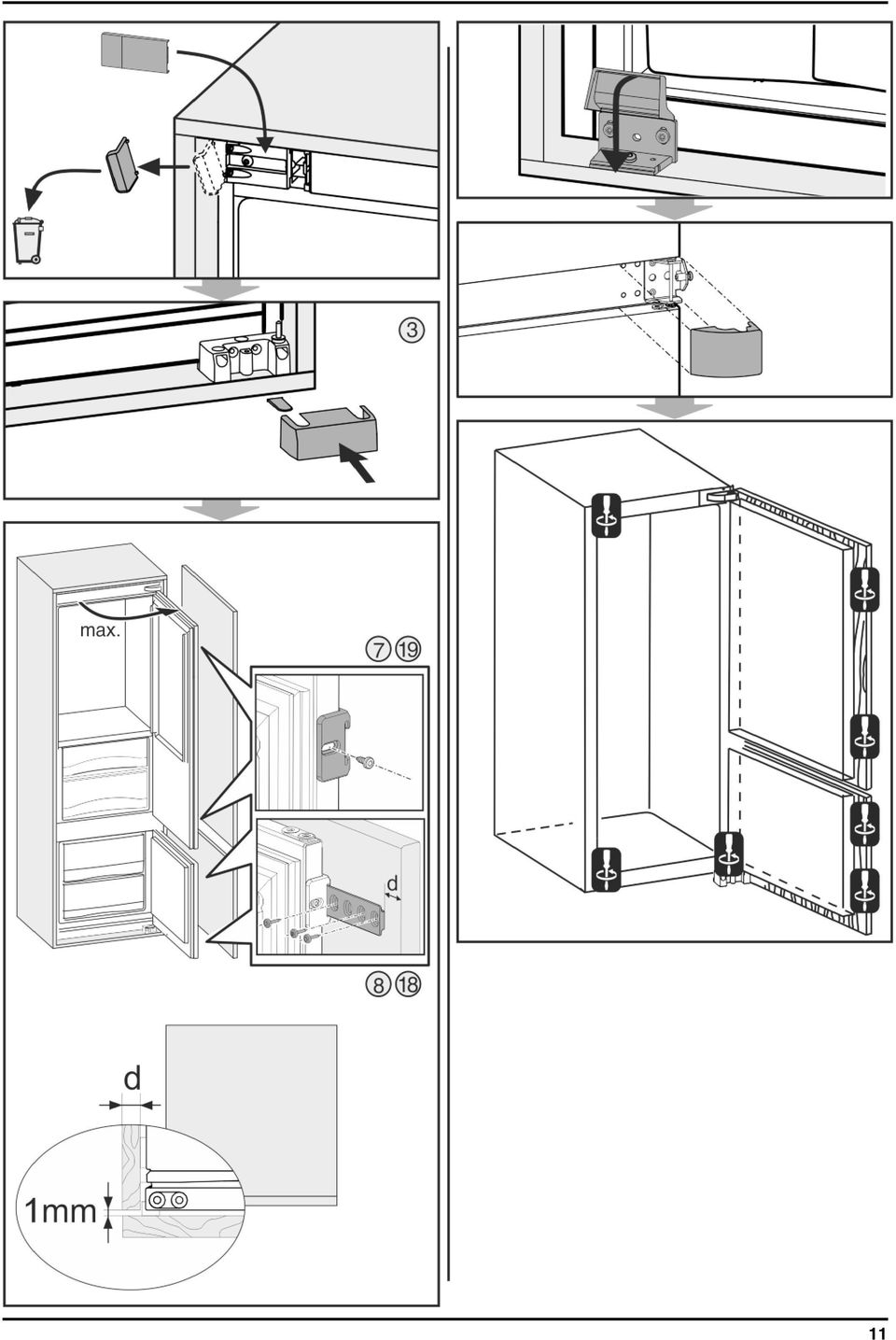 ③

max.

⑦ ⑲

d

⑧ ⑱

d

1mm

11