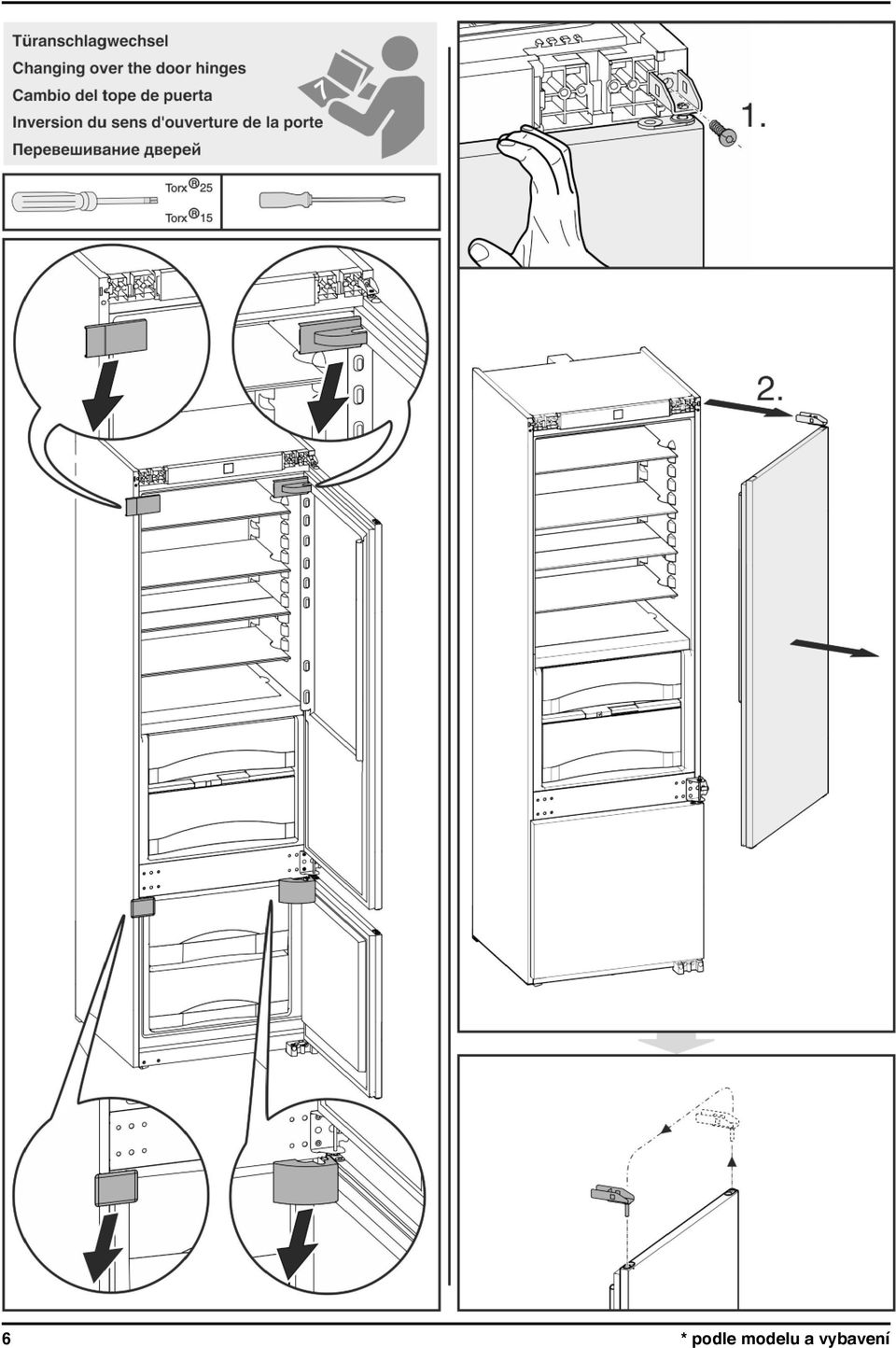 Türanschlagwechsel
Changing over the door hinges
Cambio del tope de puerta
Inversion du sens d'ouverture de la porte
Перевешивание дверей

Torx®25
Torx®15

1.

2.

6

* podle modelu a vybavení