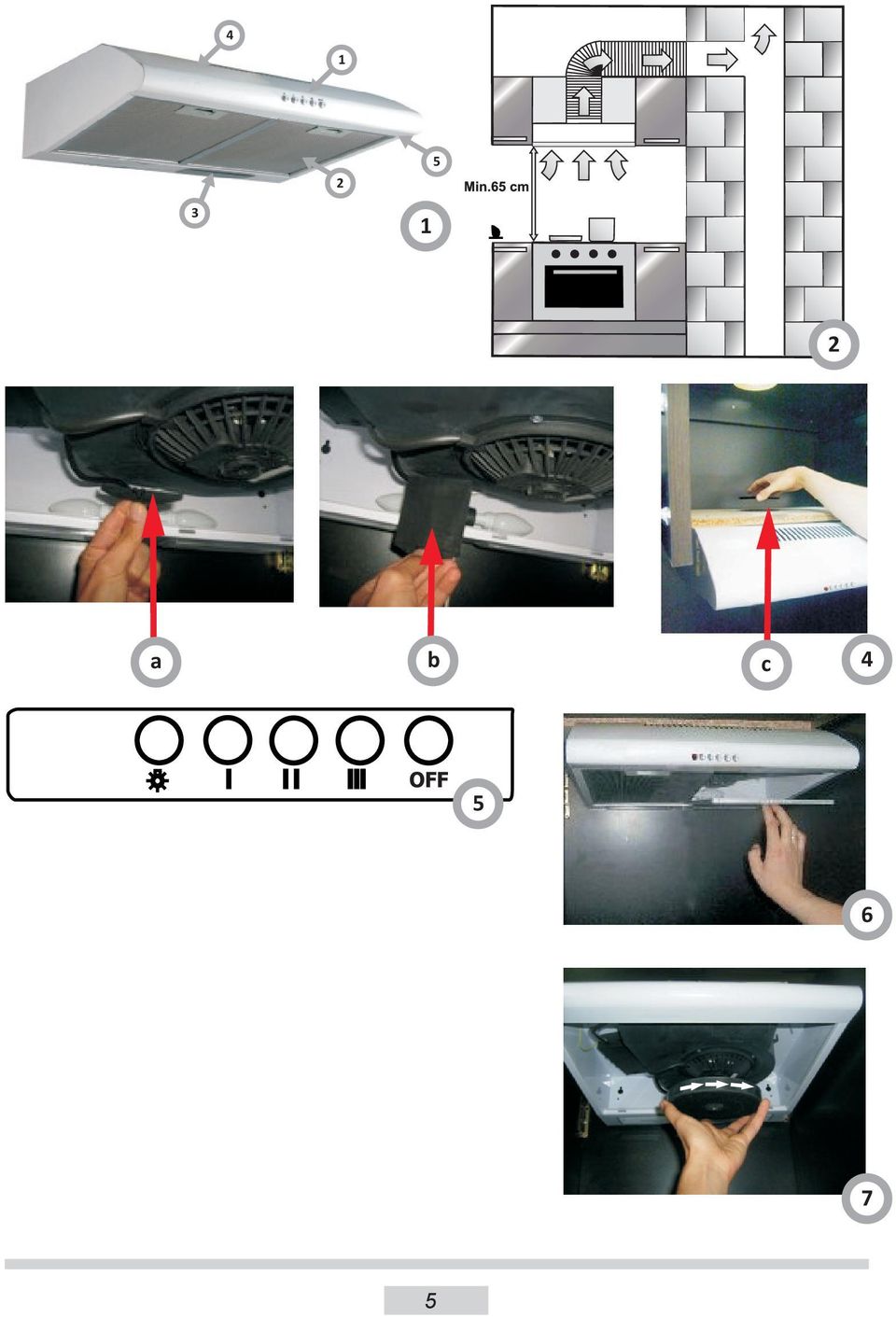 4
1
5
2
3
1
Min.65 cm
2
a
b
c
4
I
II
III
OFF
5
6
7
5