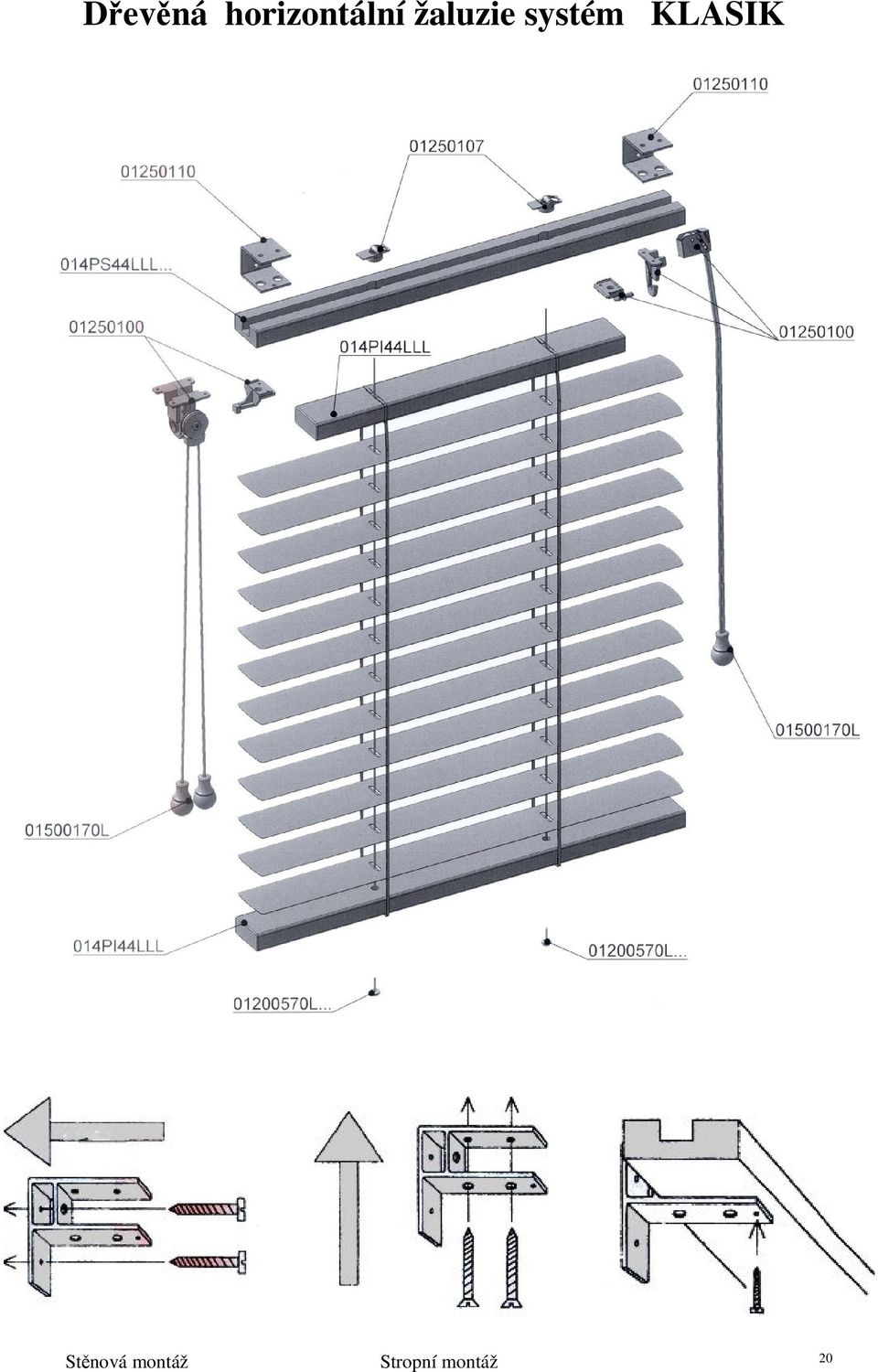 Dřevěná horizontální žaluzie systém KLASIK

01250110

01250107

01250110

014PS44LLL...

01250100

014PI44LLL

01250100

01500170L

01500170L

014PI44LLL

01200570L...

01200570L...

Stěnová montáž

Stropní montáž

20