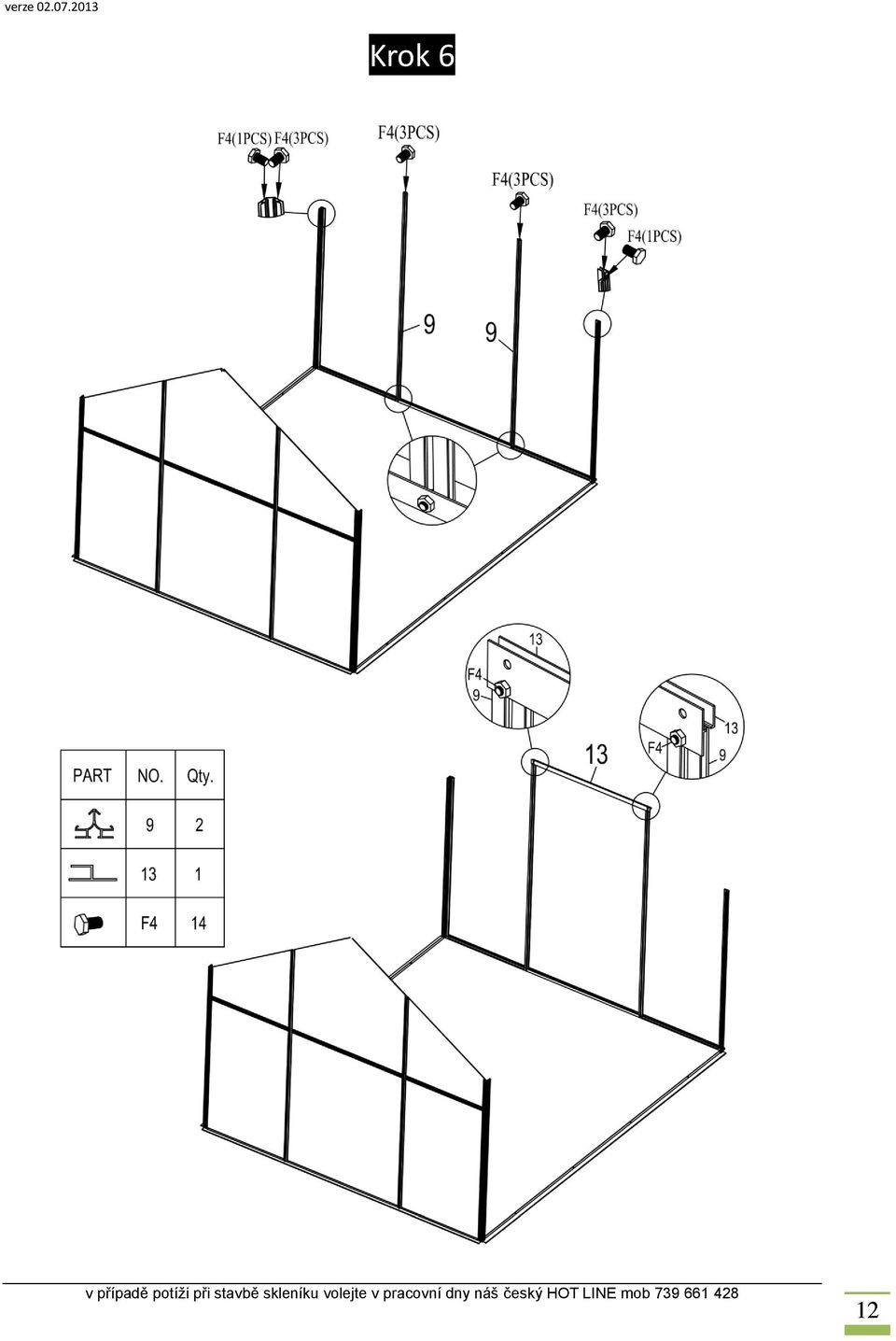 verze 02.07.2013

Krok 6

F4(1PCS) F4(3PCS)
F4(3PCS)
F4(3PCS)
F4(3PCS)
F4(1PCS)

9
9

13
F4
9

13

F4
13
9

| PART | NO. | Qty. |
|---|---|---|
| | 9 | 2 |
| | 13 | 1 |
| | F4 | 14 |

v případě potíži při stavbě skleníku volejte v pracovní dny náš český HOT LINE mob 739 661 428

12