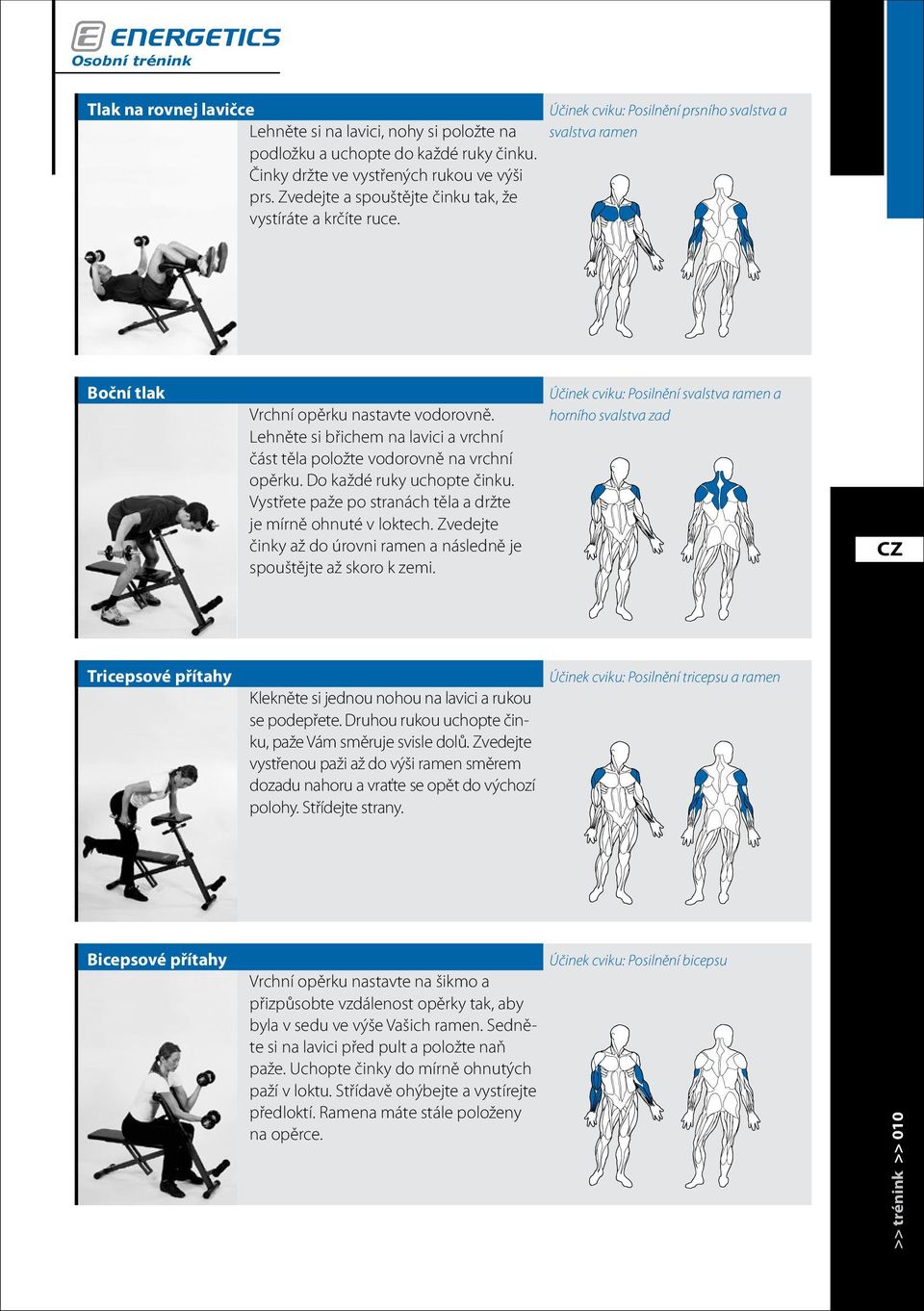 ENERGETICS
Osobní trénink

Tlak na rovnej lavičce
Lehněte si na lavici, nohy si položte na podložku a uchopte do každé ruky činku. Činky držte ve vystřených rukou ve výši prs. Zvedejte a spouštějte činku tak, že vystíráte a krčíte ruce.

Účinek cviku: Posilnění prsního svalstva a svalstva ramen

Boční tlak
Vrchní opěrku nastavte vodorovně. Lehněte si břichem na lavici a vrchní část těla položte vodorovně na vrchní opěrku. Do každé ruky uchopte činku. Vystřete paže po stranách těla a držte je mírně ohnuté v loktech. Zvedejte činky až do úrovni ramen a následně je spouštějte až skoro k zemi.

Účinek cviku: Posilnění svalstva ramen a horního svalstva zad

CZ

Tricepsové přítahy
Klekněte si jednou nohou na lavici a rukou se podepřete. Druhou rukou uchopte činku, paže Vám směruje svisle dolů. Zvedejte vystřenou paži až do výši ramen směrem dozadu nahoru a vraťte se opět do výchozí polohy. Střídejte strany.

Účinek cviku: Posilnění tricepsu a ramen

Bicepsové přítahy
Vrchní opěrku nastavte na šikmo a přizpůsobte vzdálenost opěrky tak, aby byla v sedu ve výše Vašich ramen. Sedněte si na lavici před pult a položte naň paže. Uchopte činky do mírně ohnutých paží v loktu. Střídavě ohýbejte a vystírejte předloktí. Ramena máte stále položeny na opěrce.

Účinek cviku: Posilnění bicepsu

>> trénink >> 010