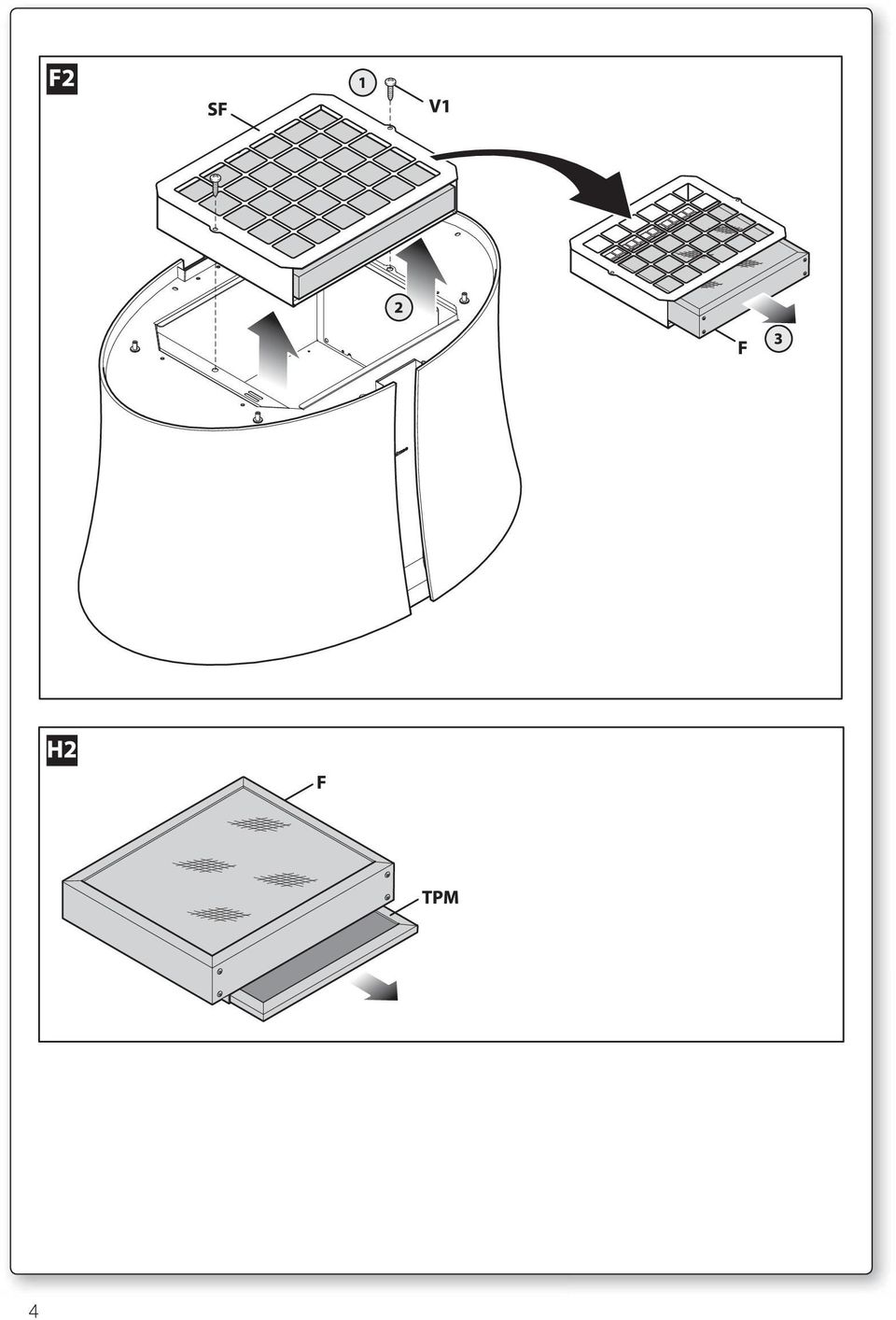 F2

SF

1

V1

2

F

3

H2

F

TPM

4