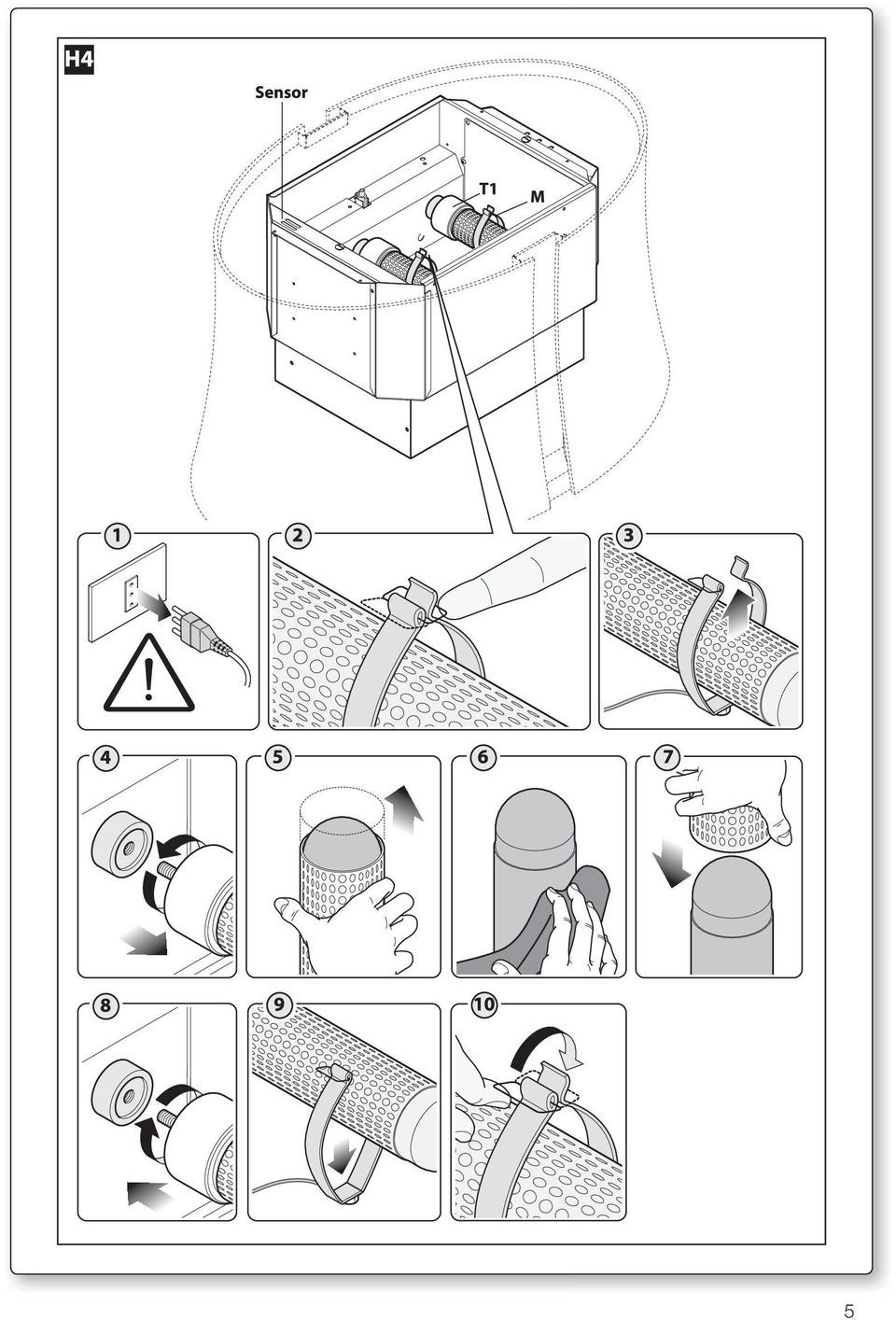 H4

Sensor

T1

M

1

2

3

4

5

6

7

8

9

10

5