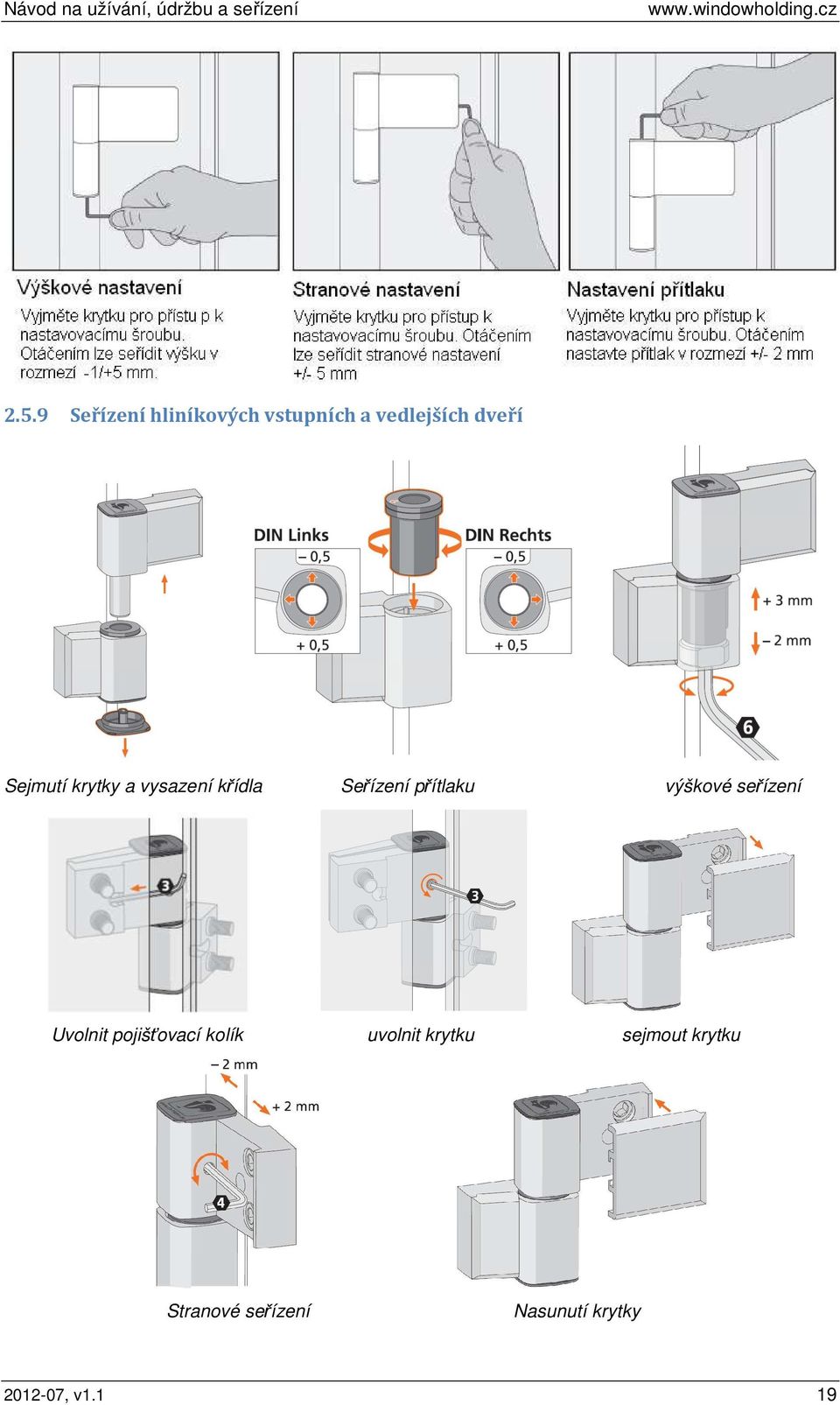 Návod na užívání, údržbu a seřízení www.windowholding.cz

Výškové nastavení
Vyjměte krytku pro přístu p k nastavovacímu šroubu. Otáčením lze seřídit výšku v rozmezí -1/+5 mm.

Stranové nastavení
Vyjměte krytku pro přístup k nastavovacímu šroubu. Otáčením lze seřídit stranové nastavení +/- 5 mm

Nastavení přítlaku
Vyjměte krytku pro přístup k nastavovacímu šroubu. Otáčením nastavte přítlak v rozmezí +/- 2 mm

2.5.9 Seřízení hliníkových vstupních a vedlejších dveří

DIN Links
– 0,5
+ 0,5

DIN Rechts
– 0,5
+ 0,5

+ 3 mm
– 2 mm
6

Sejmutí krytky a vysazení křídla
Seřízení přítlaku
výškové seřízení

3
3

Uvolnit pojišťovací kolík
uvolnit krytku
sejmout krytku

– 2 mm
+ 2 mm
4

Stranové seřízení
Nasunutí krytky

2012-07, v1.1
19