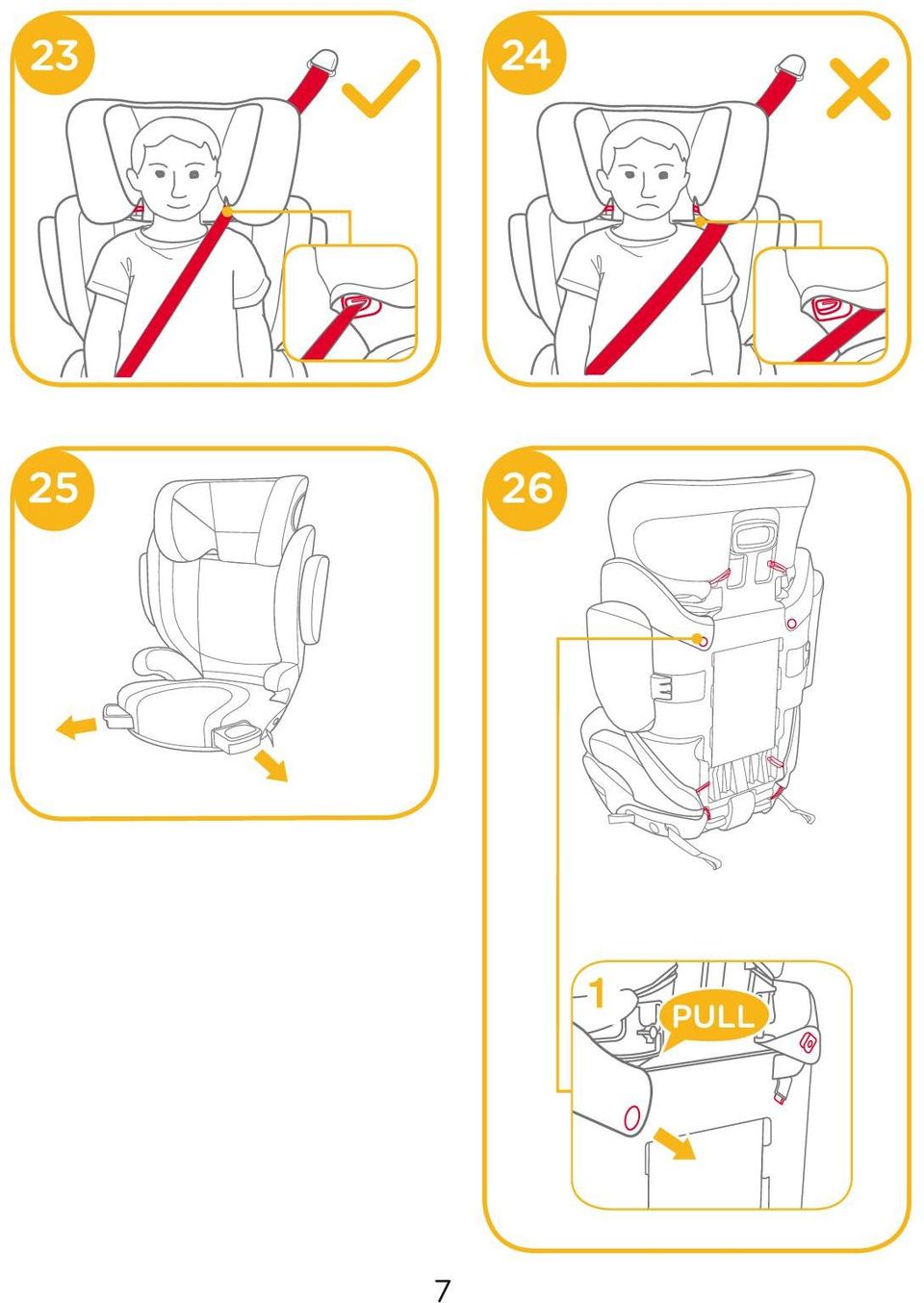 23

24

25

26

1

PULL

7