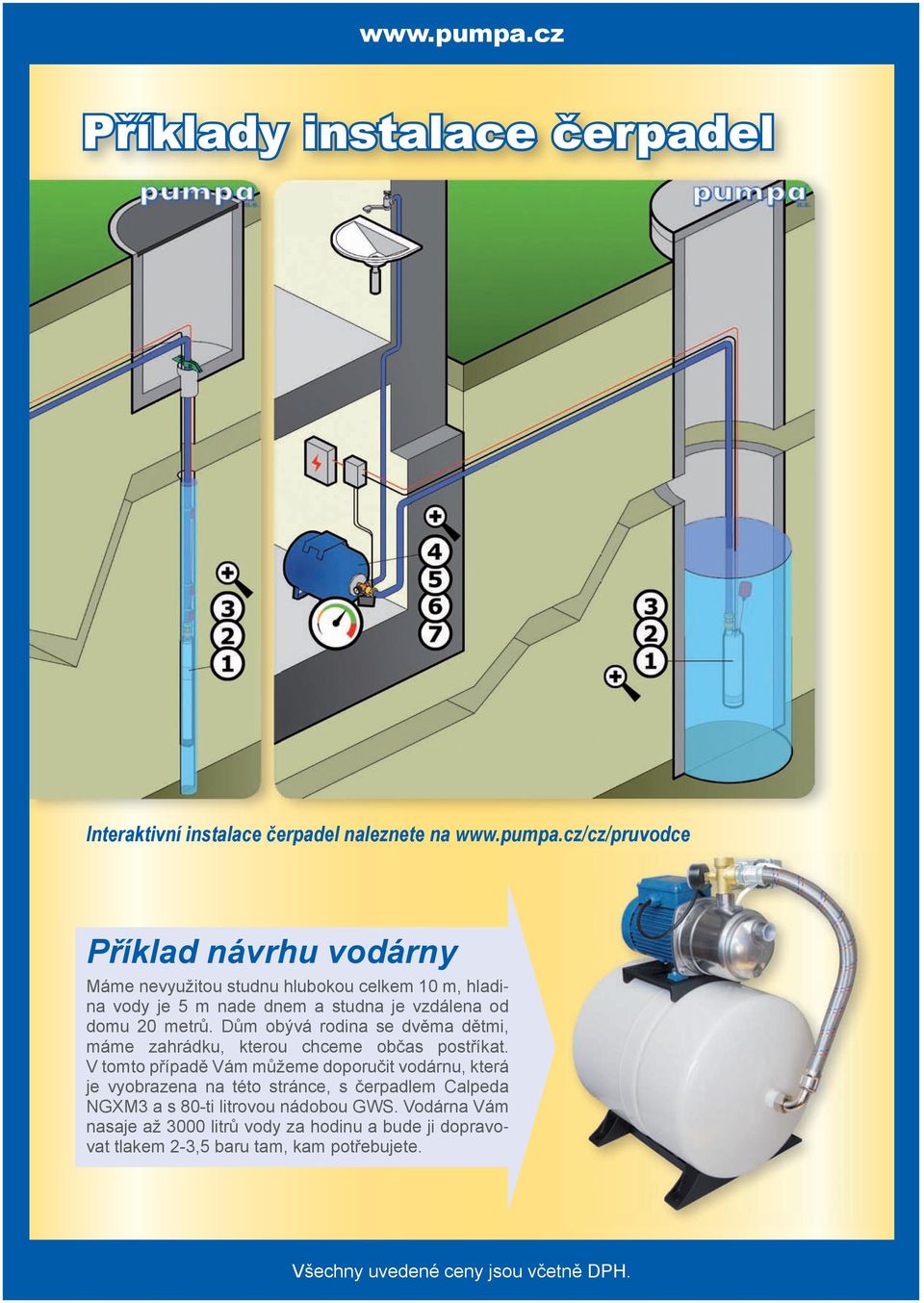 www.pumpa.cz

Příklady instalace čerpadel

pumpa

pumpa

3
2
1

4
5
6
7

3
2
1

Interaktivní instalace čerpadel naleznete na www.pumpa.cz/cz/pruvodce

Příklad návrhu vodárny

Máme nevyužitou studnu hlubokou celkem 10 m, hladina vody je 5 m nade dnem a studna je vzdálena od domu 20 metrů. Dům obývá rodina se dvěma dětmi, máme zahrádku, kterou chceme občas postříkat. V tomto případě Vám můžeme doporučit vodárnu, která je vyobrazena na této stránce, s čerpadlem Calpeda NGXM3 a s 80-ti litrovou nádobou GWS. Vodárna Vám nasaje až 3000 litrů vody za hodinu a bude ji dopravovat tlakem 2-3,5 baru tam, kam potřebujete.

Všechny uvedené ceny jsou včetně DPH.