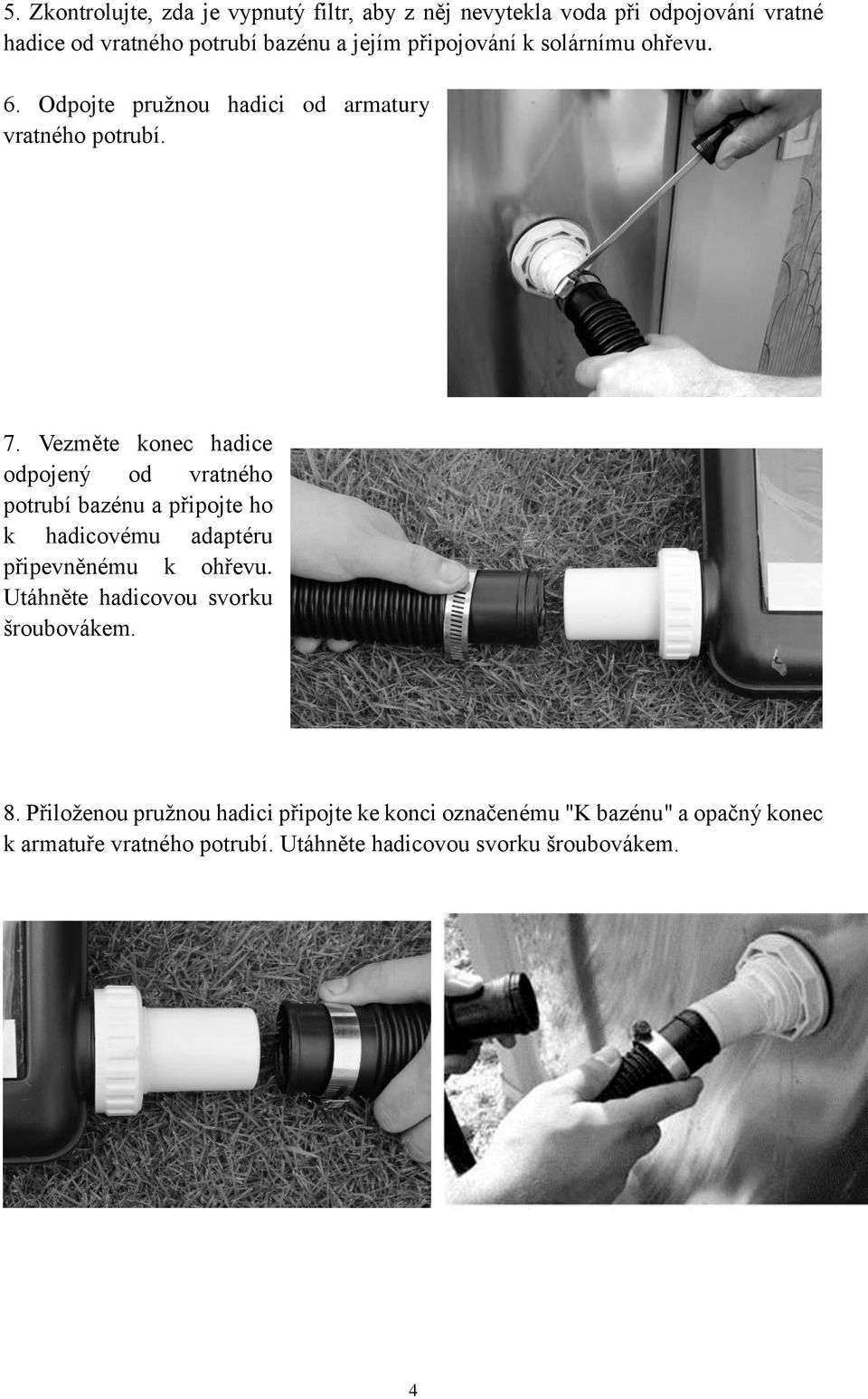 5. Zkontrolujte, zda je vypnutý filtr, aby z něj nevytekla voda při odpojování vratné hadice od vratného potrubí bazénu a jejím připojování k solárnímu ohřevu.

6. Odpojte pružnou hadici od armatury vratného potrubí.

7. Vezměte konec hadice odpojený od vratného potrubí bazénu a připojte ho k hadicovému adaptéru připevněnému k ohřevu. Utáhněte hadicovou svorku šroubovákem.

8. Přiloženou pružnou hadici připojte ke konci označenému "K bazénu" a opačný konec k armatuře vratného potrubí. Utáhněte hadicovou svorku šroubovákem.

4