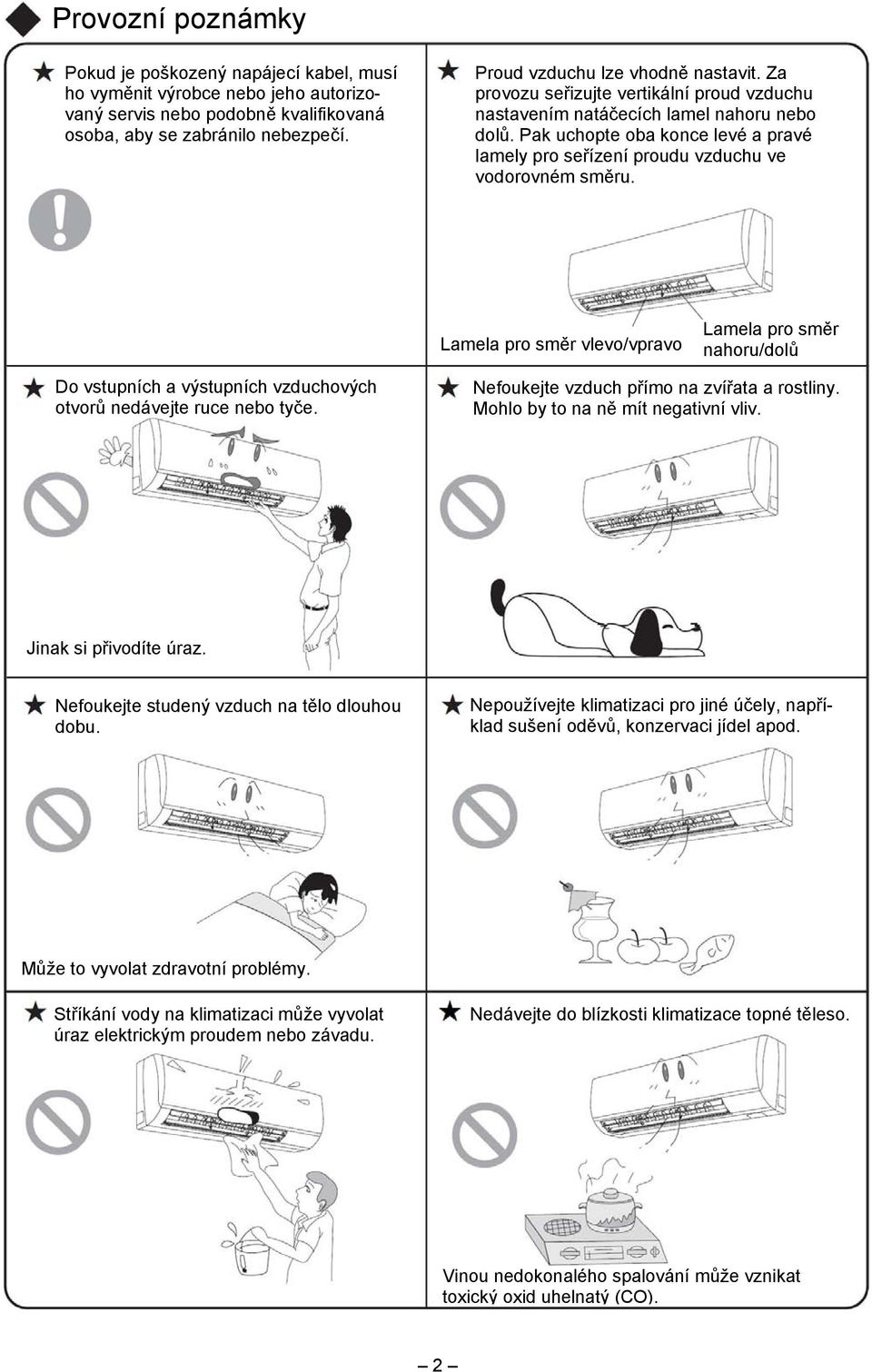 Provozní poznámky

Pokud je poškozený napájecí kabel, musí ho vyměnit výrobce nebo jeho autorizovaný servis nebo podobně kvalifikovaná osoba, aby se zabránilo nebezpečí.

Proud vzduchu lze vhodně nastavit. Za provozu seřizujte vertikální proud vzduchu nastavením natáčecích lamel nahoru nebo dolů. Pak uchopte oba konce levé a pravé lamely pro seřízení proudu vzduchu ve vodorovném směru.

Lamela pro směr vlevo/vpravo

Lamela pro směr nahoru/dolů

Do vstupních a výstupních vzduchových otvorů nedávejte ruce nebo tyče.

Jinak si přivodíte úraz.

Nefoukejte vzduch přímo na zvířata a rostliny. Mohlo by to na ně mít negativní vliv.

Nefoukejte studený vzduch na tělo dlouhou dobu.

Může to vyvolat zdravotní problémy.

Nepoužívejte klimatizaci pro jiné účely, například sušení oděvů, konzervaci jídel apod.

Stříkání vody na klimatizaci může vyvolat úraz elektrickým proudem nebo závadu.

Nedávejte do blízkosti klimatizace topné těleso.

Vinou nedokonalého spalování může vznikat toxický oxid uhelnatý (CO).

– 2 –