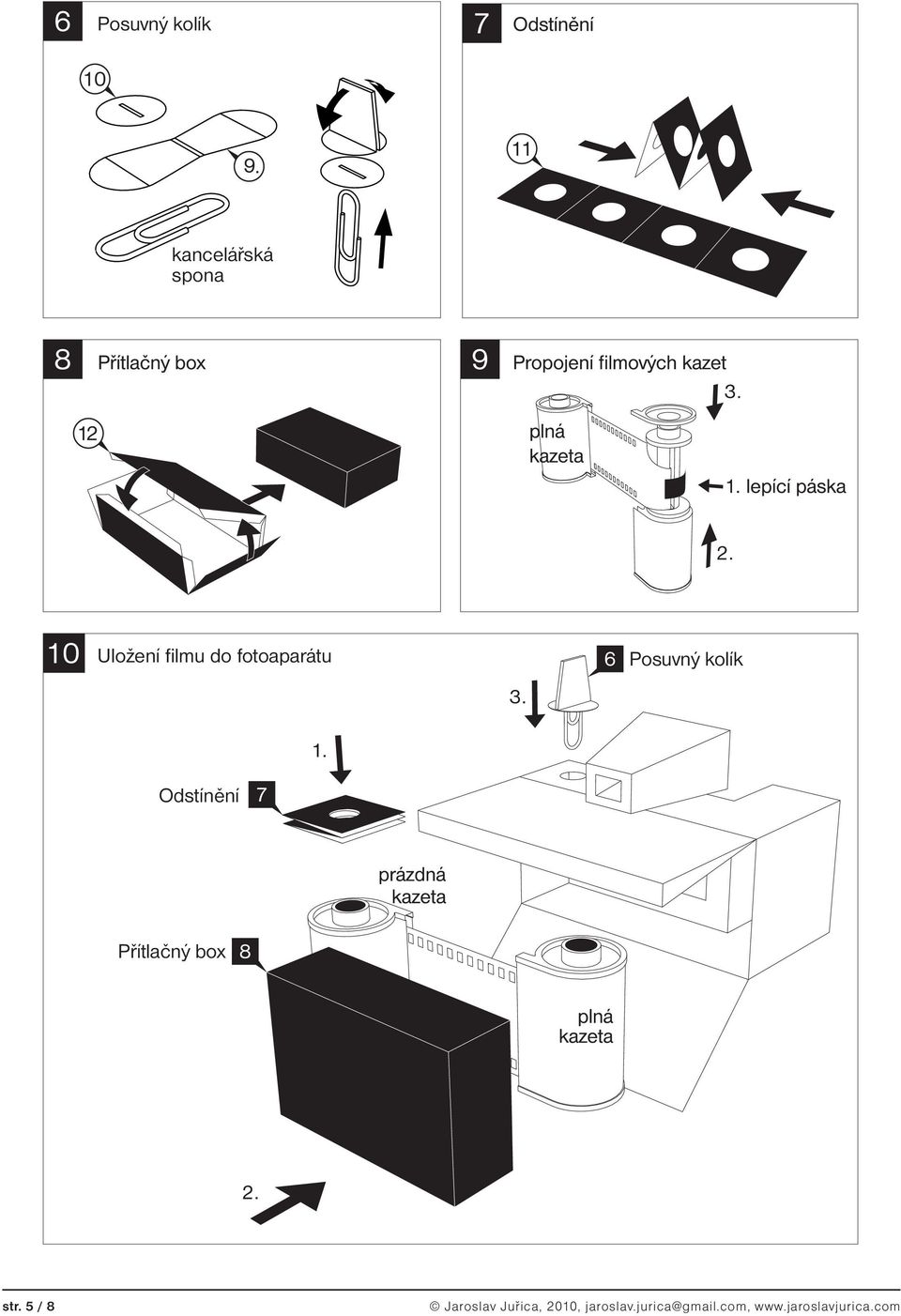 6 Posuvný kolík

10

9.

kancelářská spona

7 Odstínění

11

8 Přítlačný box

12

9 Propojení filmových kazet

3.

plná kazeta

1. lepící páska

2.

10 Uložení filmu do fotoaparátu

6 Posuvný kolík

3.

1.

Odstínění 7

prázdná kazeta

Přítlačný box 8

plná kazeta

2.

str. 5 / 8

© Jaroslav Juřica, 2010, jaroslav.jurica@gmail.com, www.jaroslavjurica.com