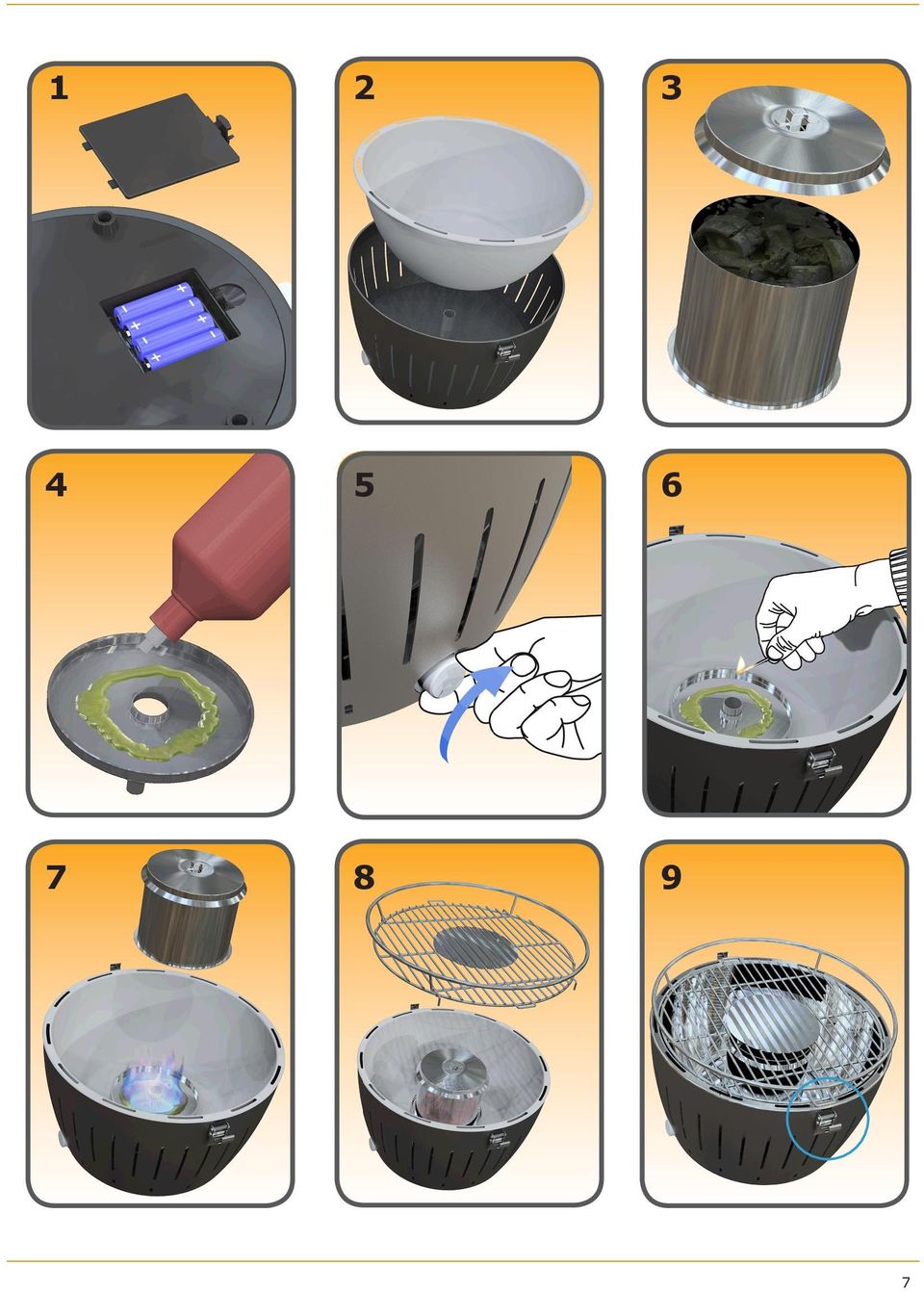 1

2

3

4

5

6

7

8

9

7