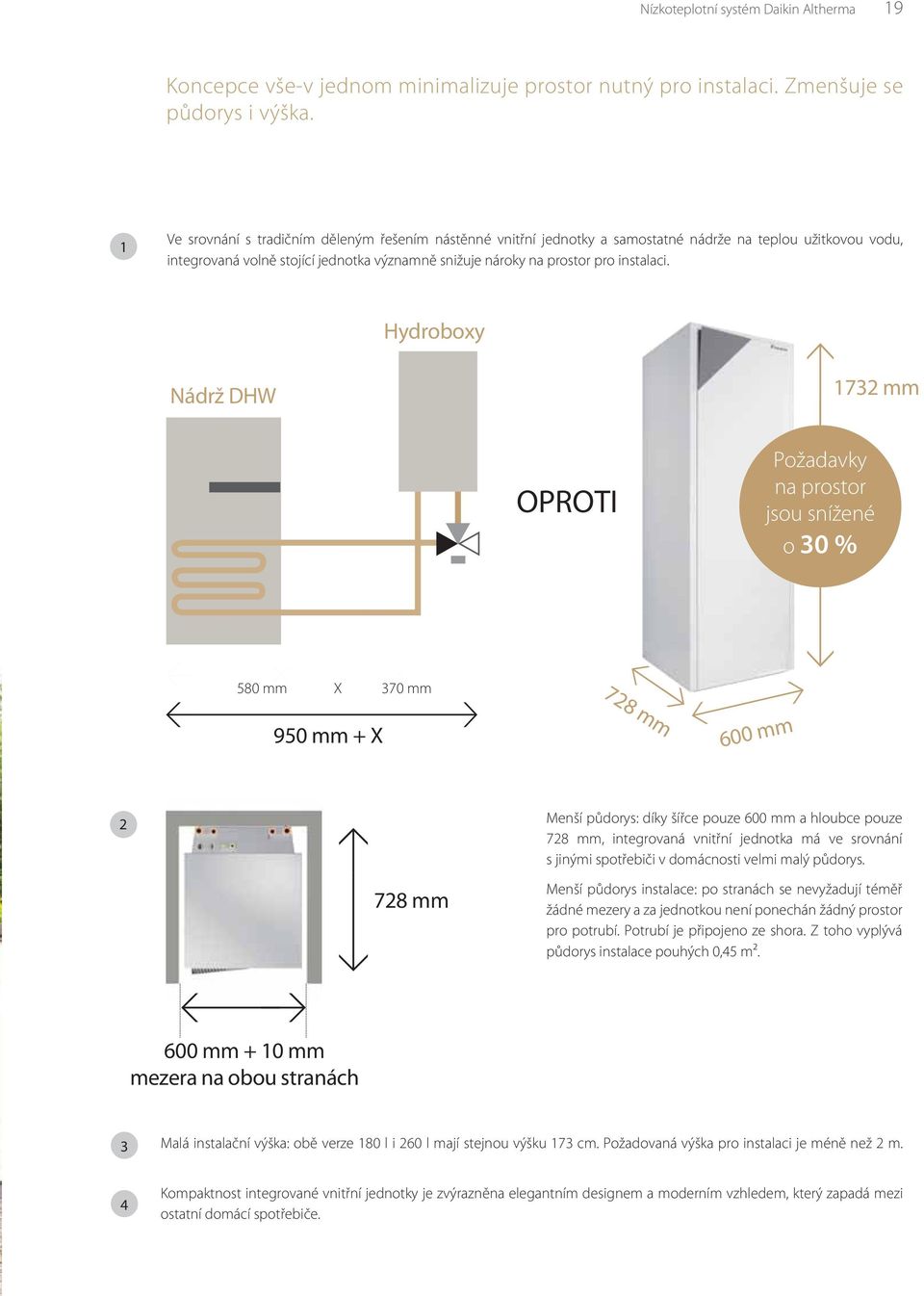 Nízkoteplotní systém Daikin Altherma 19

Koncepce vše-v jednom minimalizuje prostor nutný pro instalaci. Zmenšuje se půdorys i výška.

1 Ve srovnání s tradičním děleným řešením nástěnné vnitřní jednotky a samostatné nádrže na teplou užitkovou vodu, integrovaná volně stojící jednotka významně snižuje nároky na prostor pro instalaci.

Hydroboxy

Nádrž DHW

OPROTI

1732 mm

Požadavky na prostor jsou snížené o 30 %

580 mm X 370 mm

950 mm + X

728 mm

600 mm

2

728 mm

600 mm + 10 mm mezera na obou stranách

Menší půdorys: díky šířce pouze 600 mm a hloubce pouze 728 mm, integrovaná vnitřní jednotka má ve srovnání s jinými spotřebiči v domácnosti velmi malý půdorys.

Menší půdorys instalace: po stranách se nevyžadují téměř žádné mezery a za jednotkou není ponechán žádný prostor pro potrubí. Potrubí je připojeno ze shora. Z toho vyplývá půdorys instalace pouhých 0,45 m².

3 Malá instalační výška: obě verze 180 l i 260 l mají stejnou výšku 173 cm. Požadovaná výška pro instalaci je méně než 2 m.

4 Kompaktnost integrované vnitřní jednotky je zvýrazněna elegantním designem a moderním vzhledem, který zapadá mezi ostatní domácí spotřebiče.