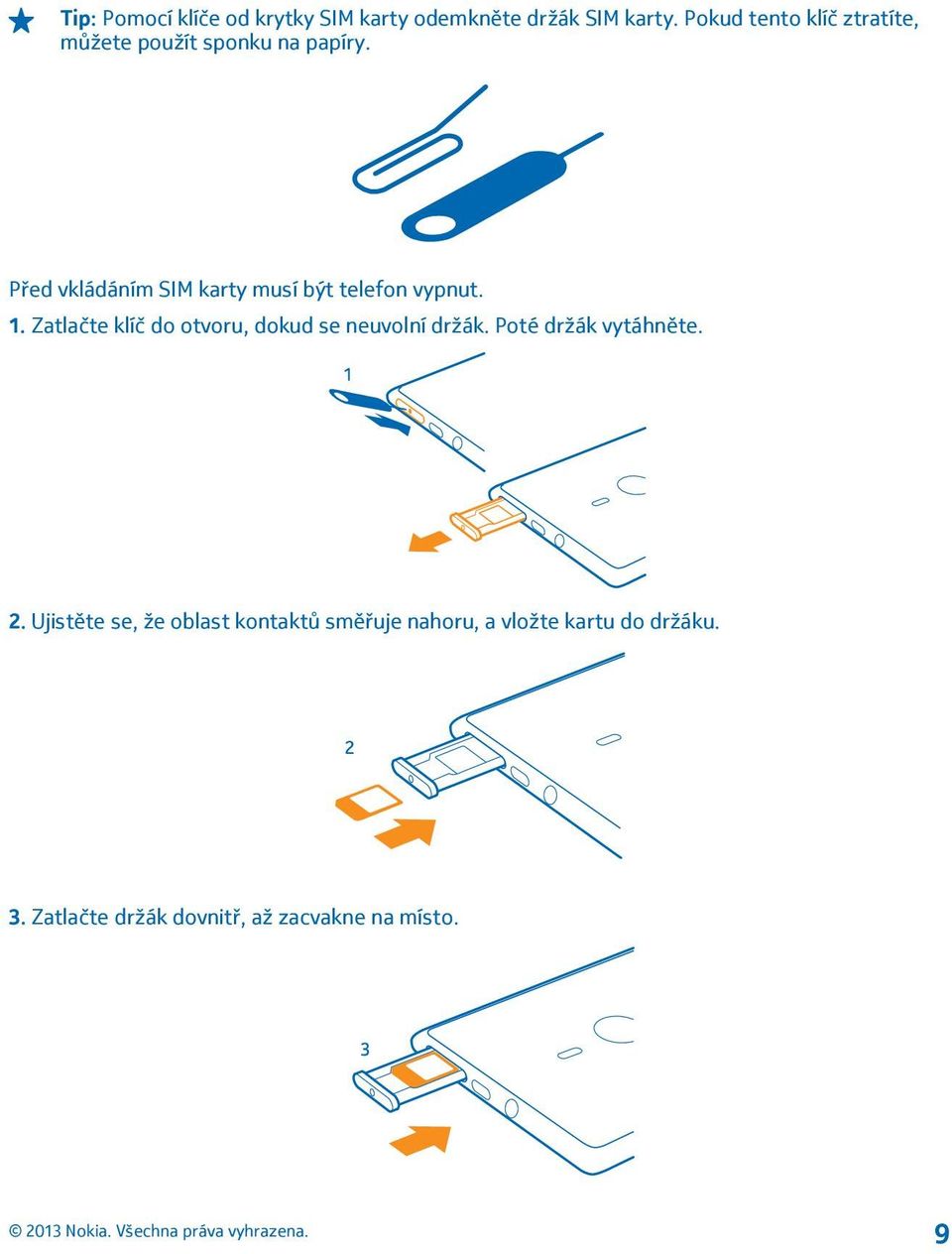 Tip: Pomocí klíče od krytky SIM karty odemkněte držák SIM karty. Pokud tento klíč ztratíte, můžete použít sponku na papíry.

Před vkládáním SIM karty musí být telefon vypnut.

1. Zatlačte klíč do otvoru, dokud se neuvolní držák. Poté držák vytáhněte.

1

2. Ujistěte se, že oblast kontaktů směřuje nahoru, a vložte kartu do držáku.

2

3. Zatlačte držák dovnitř, až zacvakne na místo.

3

© 2013 Nokia. Všechna práva vyhrazena.

9