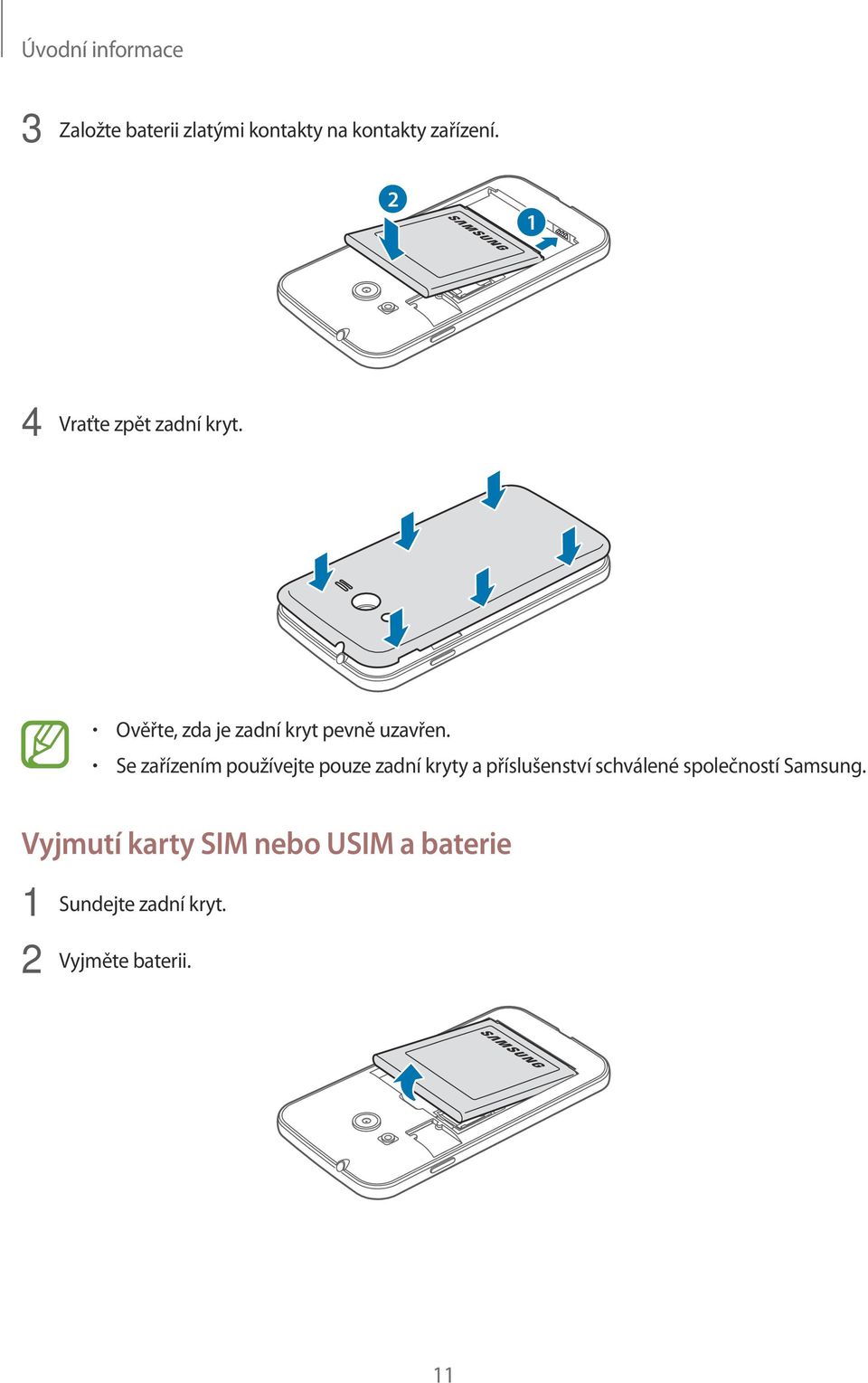 Úvodní informace

3 Založte baterii zlatými kontakty na kontakty zařízení.

2

1

SAMSUNG

4 Vraťte zpět zadní kryt.

• Ověřte, zda je zadní kryt pevně uzavřen.
• Se zařízením používejte pouze zadní kryty a příslušenství schválené společností Samsung.

Vyjmutí karty SIM nebo USIM a baterie

1 Sundejte zadní kryt.

2 Vyjměte baterii.

SAMSUNG

11