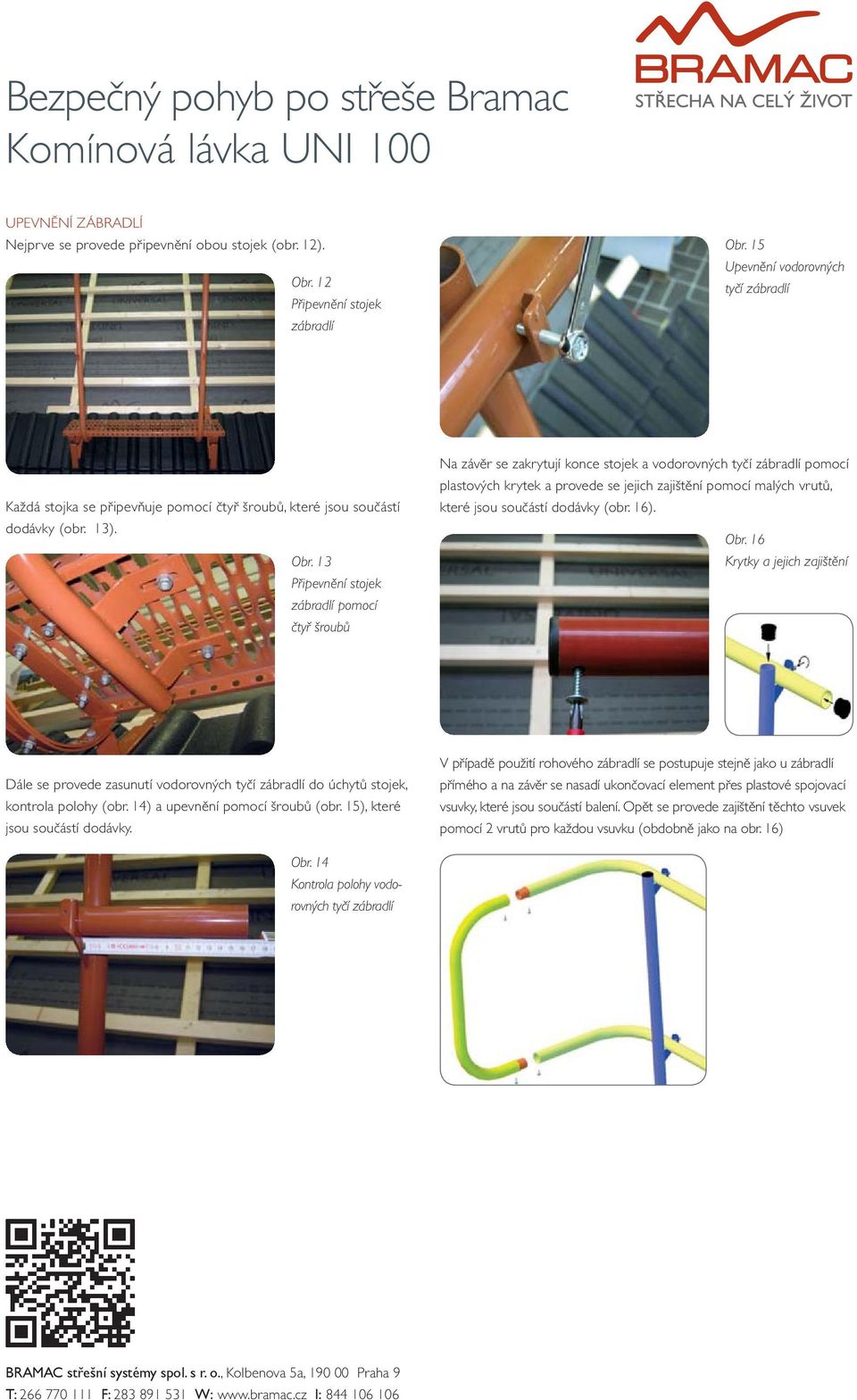 BRAMAC
STŘECHA NA CELÝ ŽIVOT

Bezpečný pohyb po střeše Bramac
Komínová lávka UNI 100

UPEVNĚNÍ ZÁBRADLÍ
Nejprve se provede připevnění obou stojek (obr. 12).

Obr. 12
Připevnění stojek zábradlí

Každá stojka se připevňuje pomocí čtyř šroubů, které jsou součástí dodávky (obr. 13).

Obr. 13
Připevnění stojek zábradlí pomocí čtyř šroubů

Dále se provede zasunutí vodorovných tyčí zábradlí do úchytů stojek, kontrola polohy (obr. 14) a upevnění pomocí šroubů (obr. 15), které jsou součástí dodávky.

Obr. 14
Kontrola polohy vodorovných tyčí zábradlí

Obr. 15
Upevnění vodorovných tyčí zábradlí

Na závěr se zakrytují konce stojek a vodorovných tyčí zábradlí pomocí plastových krytek a provede se jejich zajištění pomocí malých vrutů, které jsou součástí dodávky (obr. 16).

Obr. 16
Krytky a jejich zajištění

V případě použití rohového zábradlí se postupuje stejně jako u zábradlí přímého a na závěr se nasadí ukončovací element přes plastové spojovací vsuvky, které jsou součástí balení. Opět se provede zajištění těchto vsuvek pomocí 2 vrutů pro každou vsuvku (obdobně jako na obr. 16)

BRAMAC střešní systémy spol. s r. o., Kolbenova 5a, 190 00 Praha 9
T: 266 770 111 F: 283 891 531 W: www.bramac.cz I: 844 106 106