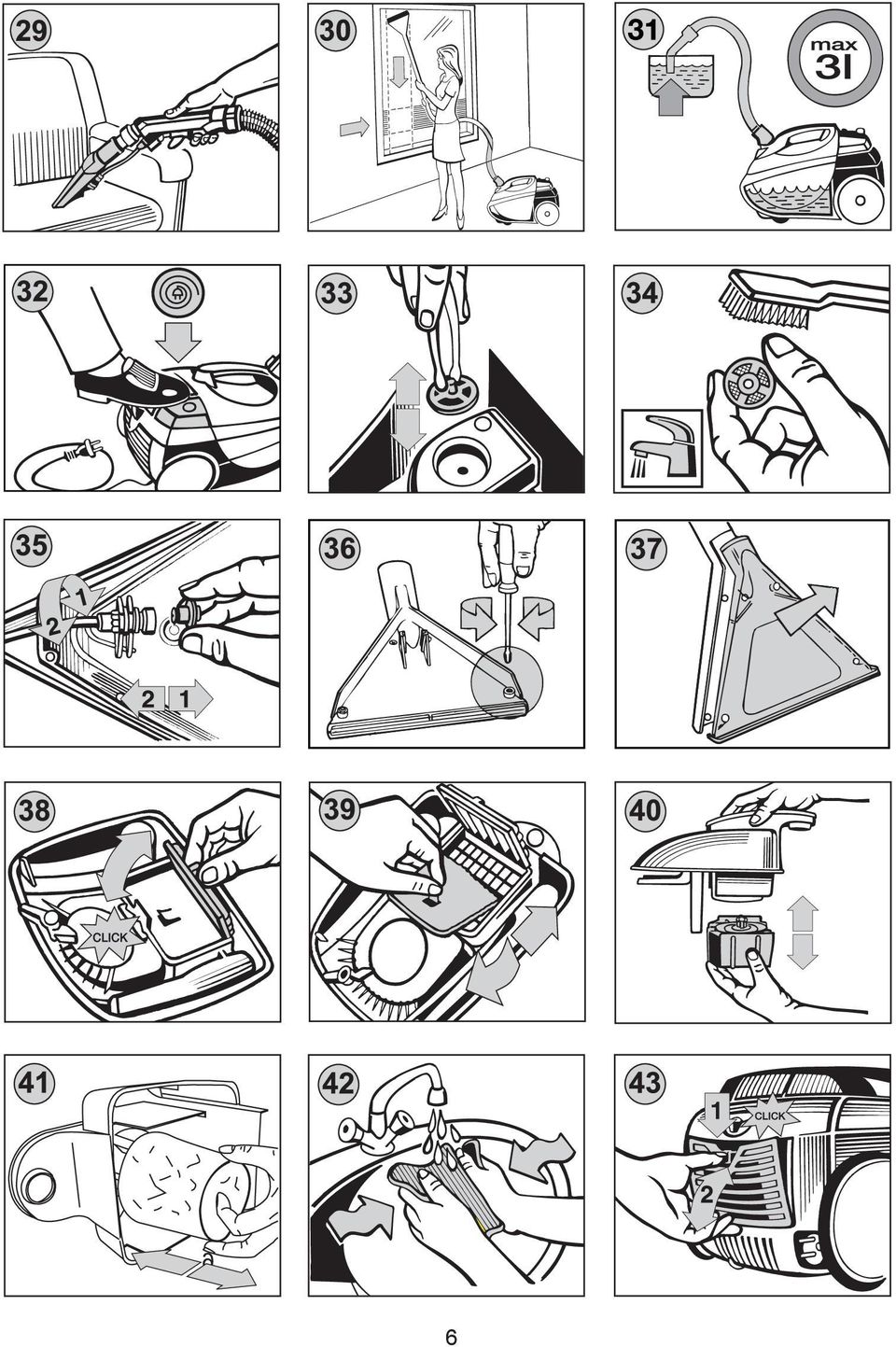 29

30

31

max
3l

32

33

34

35

1

2

2 1

36

37

38

CLICK

39

40

41

42

43

1

CLICK

2

6