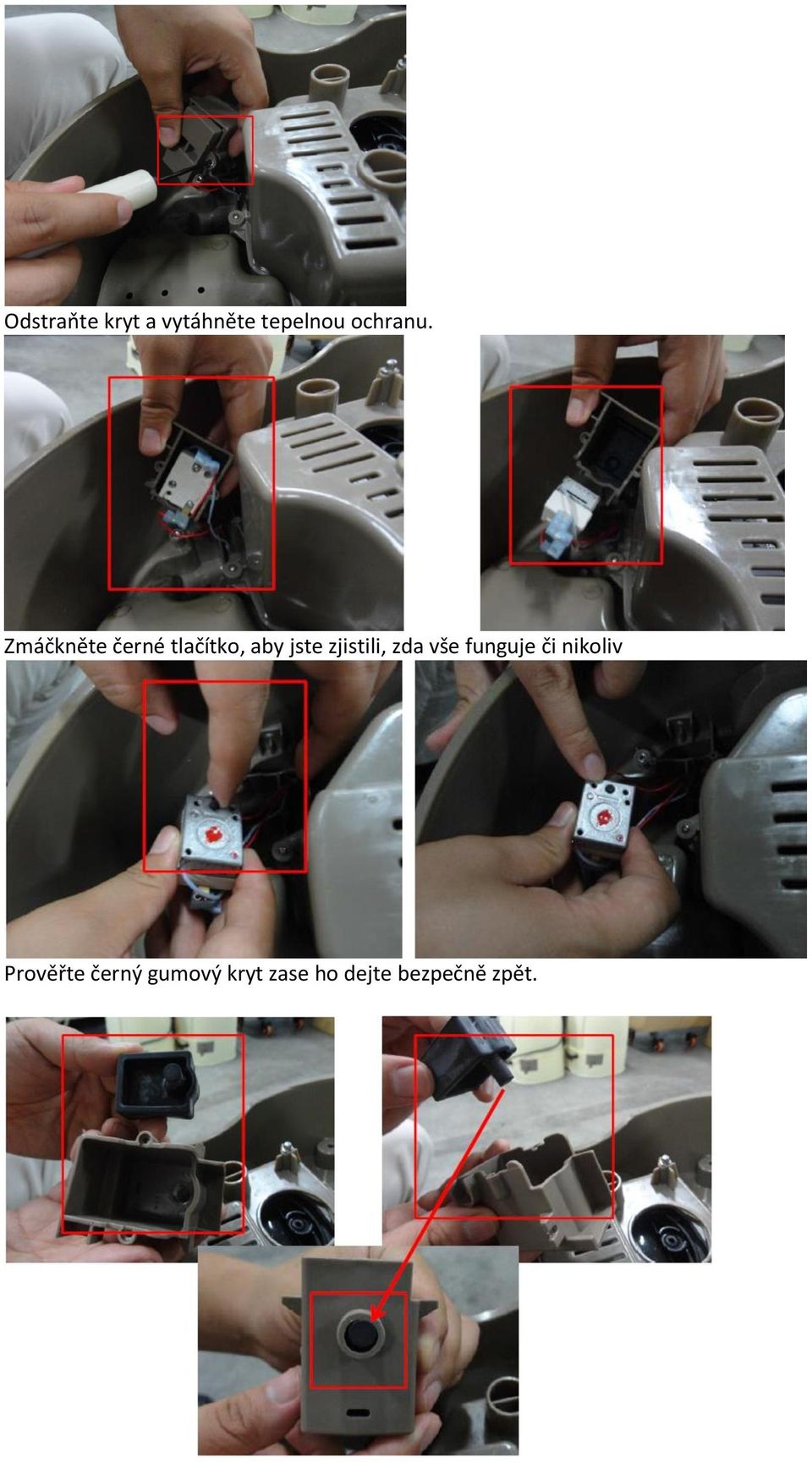 Odstraňte kryt a vytáhněte tepelnou ochranu.

Zmáčkněte černé tlačítko, aby jste zjistili, zda vše funguje či nikoliv

Prověřte černý gumový kryt zase ho dejte bezpečně zpět.