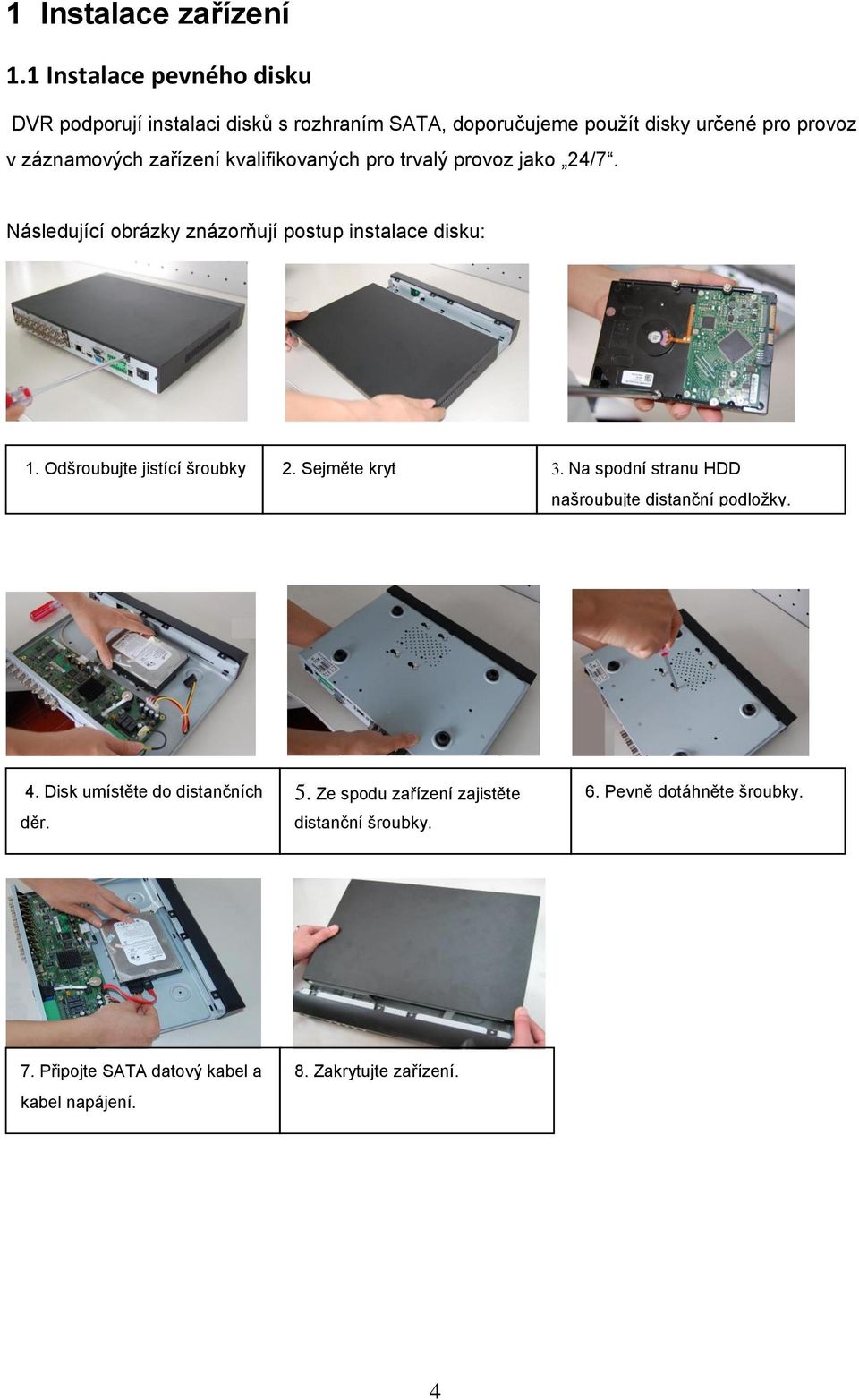 1 Instalace zařízení

1.1 Instalace pevného disku

DVR podporují instalaci disků s rozhraním SATA, doporučujeme použít disky určené pro provoz v záznamových zařízení kvalifikovaných pro trvalý provoz jako „24/7“.

Následující obrázky znázorňují postup instalace disku:

| 1. Odšroubujte jistící šroubky | 2. Sejměte kryt | 3. Na spodní stranu HDD našroubujte distanční podložky. |
|---|---|---|

| 4. Disk umístěte do distančních děr. | 5. Ze spodu zařízení zajistěte distanční šroubky. | 6. Pevně dotáhněte šroubky. |
|---|---|---|

| 7. Připojte SATA datový kabel a kabel napájení. | 8. Zakrytujte zařízení. |
|---|---|

4