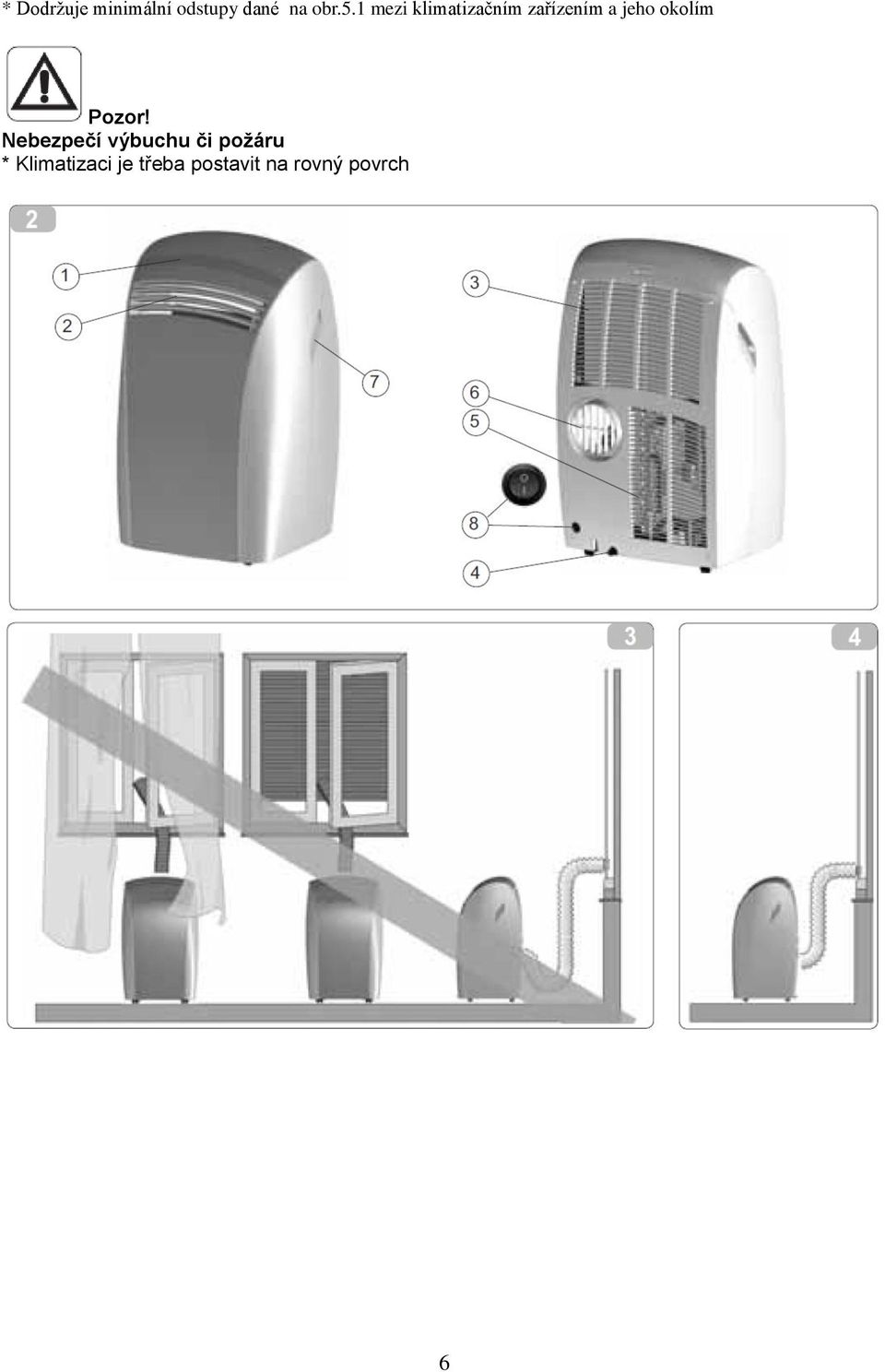 * Dodržuje minimální odstupy dané na obr.5.1 mezi klimatizačním zařízením a jeho okolím

Pozor!
Nebezpečí výbuchu či požáru
* Klimatizaci je třeba postavit na rovný povrch

2

1

2

7

3

6

5

8

4

3

4

6