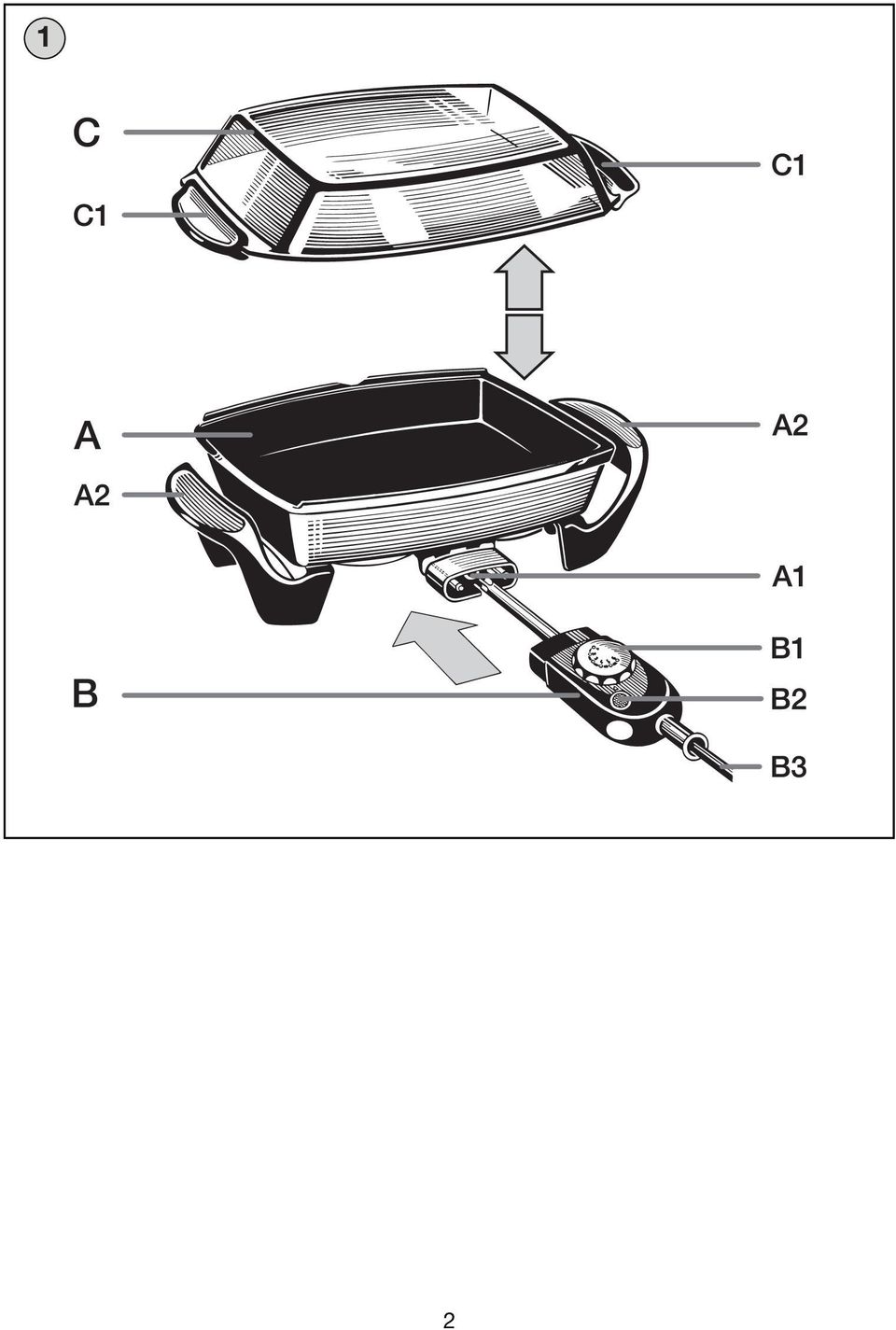 1

C

C1

C1

A

A2

A2

A1

B1

B

B2

B3

2