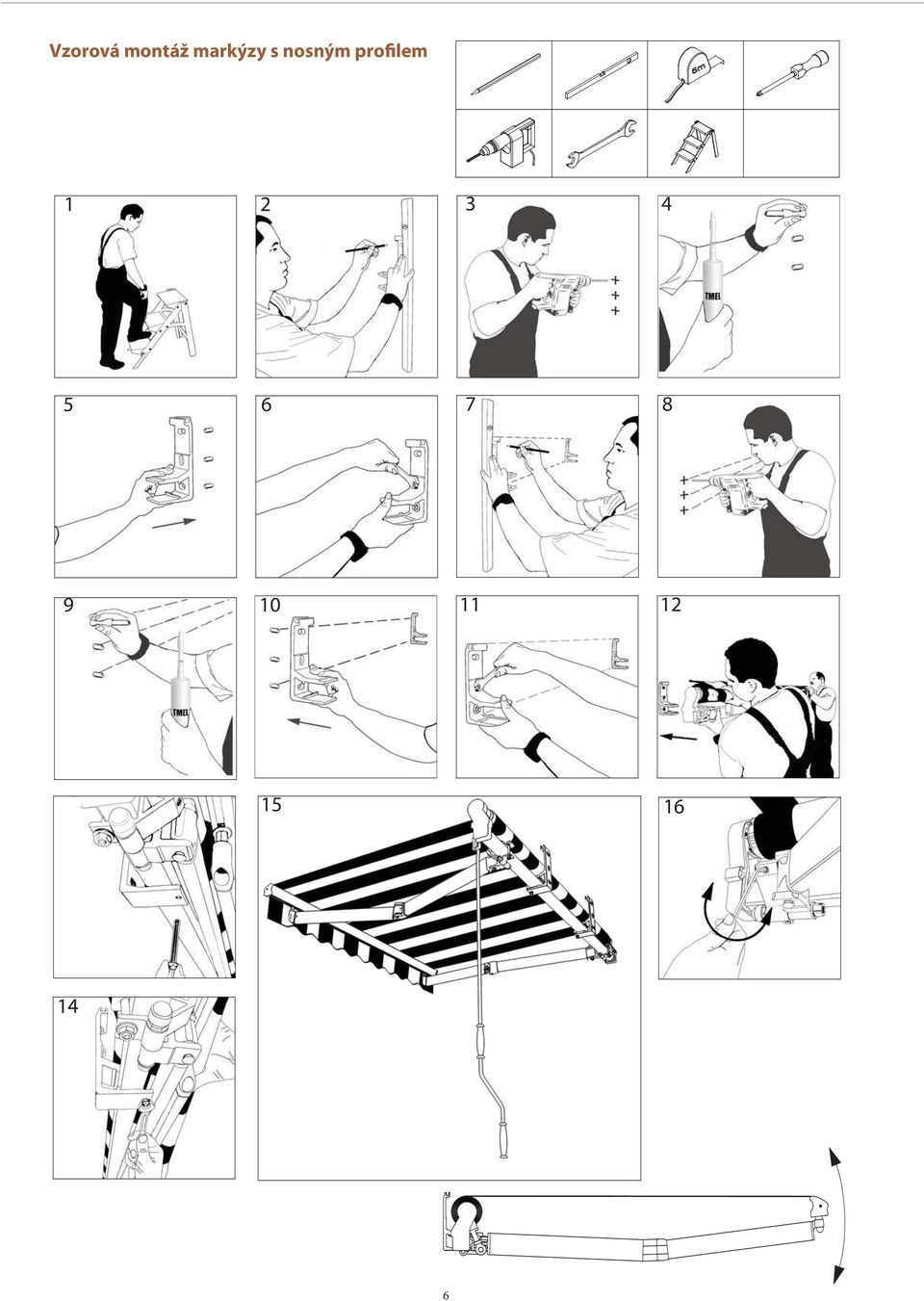 Vzorová montáž markýzy s nosným profilem

5m

1

2

3

4

TMEL

5

6

7

8

9

TMEL

10

11

12

15

16

14

6