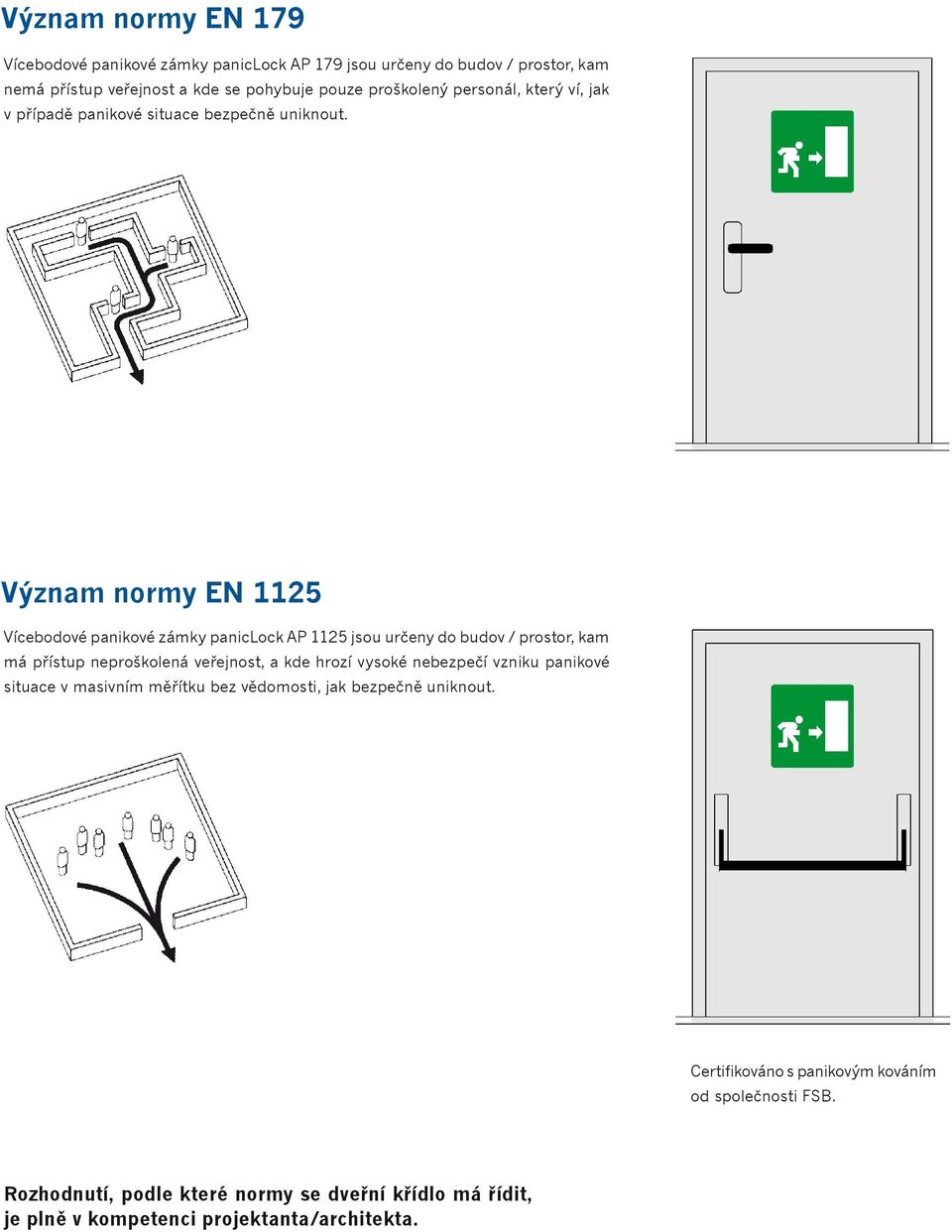 Význam normy EN 179

Vícebodové panikové zámky panicLock AP 179 jsou určeny do budov / prostor, kam nemá přístup veřejnost a kde se pohybuje pouze proškolený personál, který ví, jak v případě panikové situace bezpečně uniknout.

Význam normy EN 1125

Vícebodové panikové zámky panicLock AP 1125 jsou určeny do budov / prostor, kam má přístup neproškolená veřejnost, a kde hrozí vysoké nebezpečí vzniku panikové situace v masivním měřítku bez vědomosti, jak bezpečně uniknout.

Certifikováno s panikovým kováním od společnosti FSB.

Rozhodnutí, podle které normy se dveřní křídlo má řídit, je plně v kompetenci projektanta/architekta.