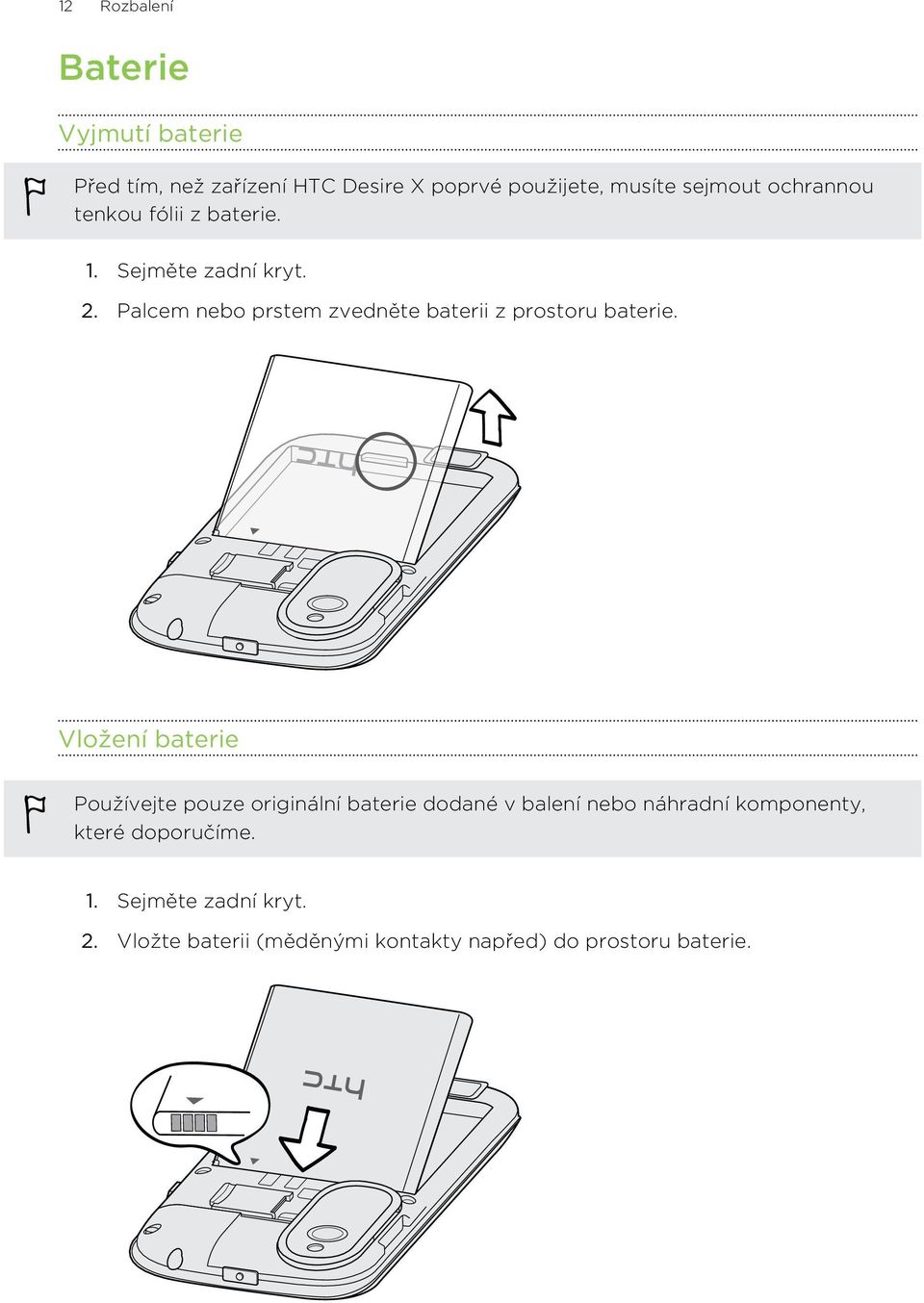 12 Rozbalení

Baterie

Vyjmutí baterie

Před tím, než zařízení HTC Desire X poprvé použijete, musíte sejmout ochrannou tenkou fólii z baterie.

1. Sejměte zadní kryt.
2. Palcem nebo prstem zvedněte baterii z prostoru baterie.

htc

Vložení baterie

Používejte pouze originální baterie dodané v balení nebo náhradní komponenty, které doporučíme.

1. Sejměte zadní kryt.
2. Vložte baterii (měděnými kontakty napřed) do prostoru baterie.

htc