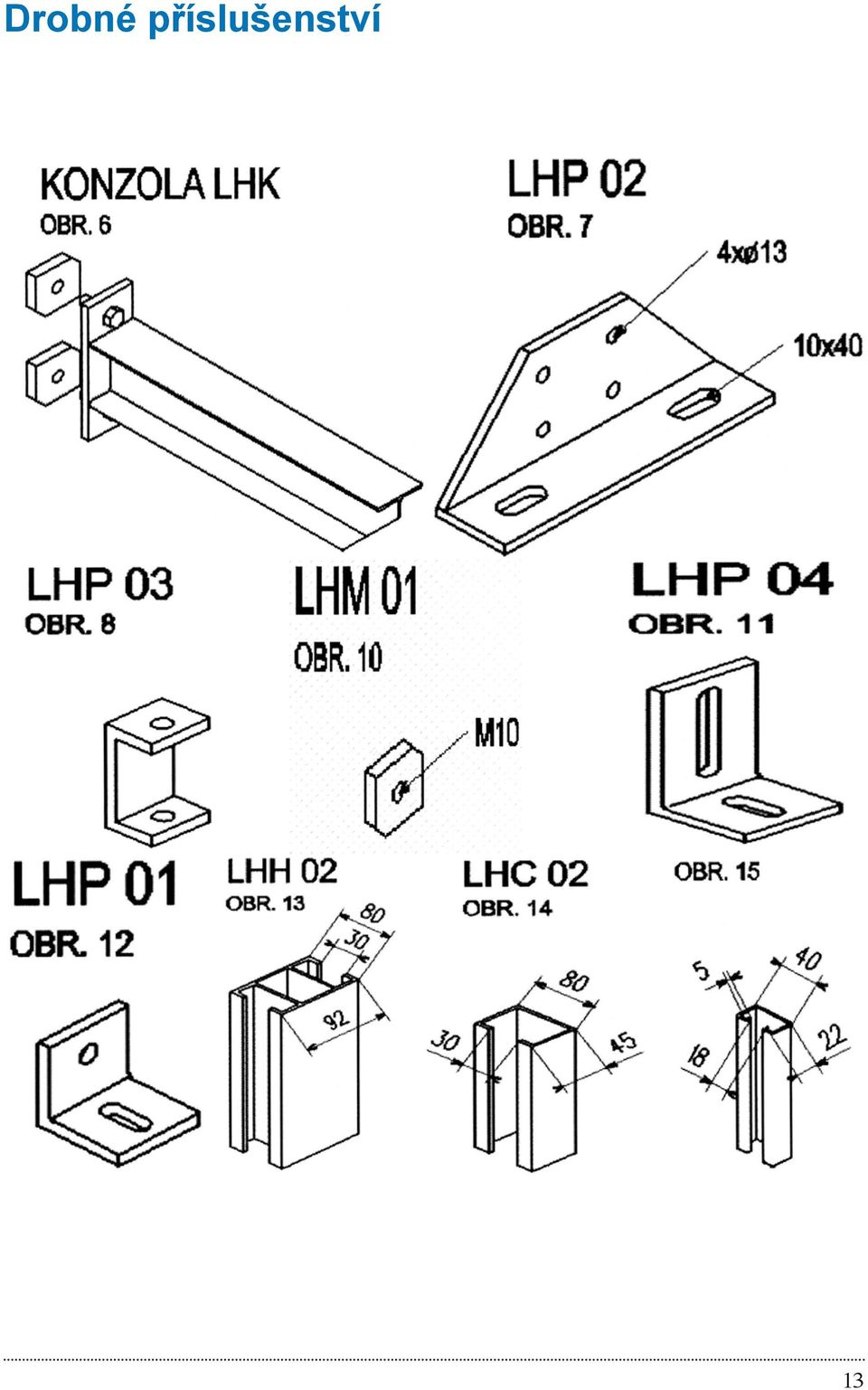 Drobné příslušenství

KONZOLA LHK
OBR. 6

LHP 02
OBR. 7

4xø13

10x40

LHP 03
OBR. 8

LHM 01
OBR. 10

M10

LHP 04
OBR. 11

LHP 01
OBR. 12

LHH 02
OBR. 13

80
30
92

LHC 02
OBR. 14

80
30
45

OBR. 15

5
40
18
22

13