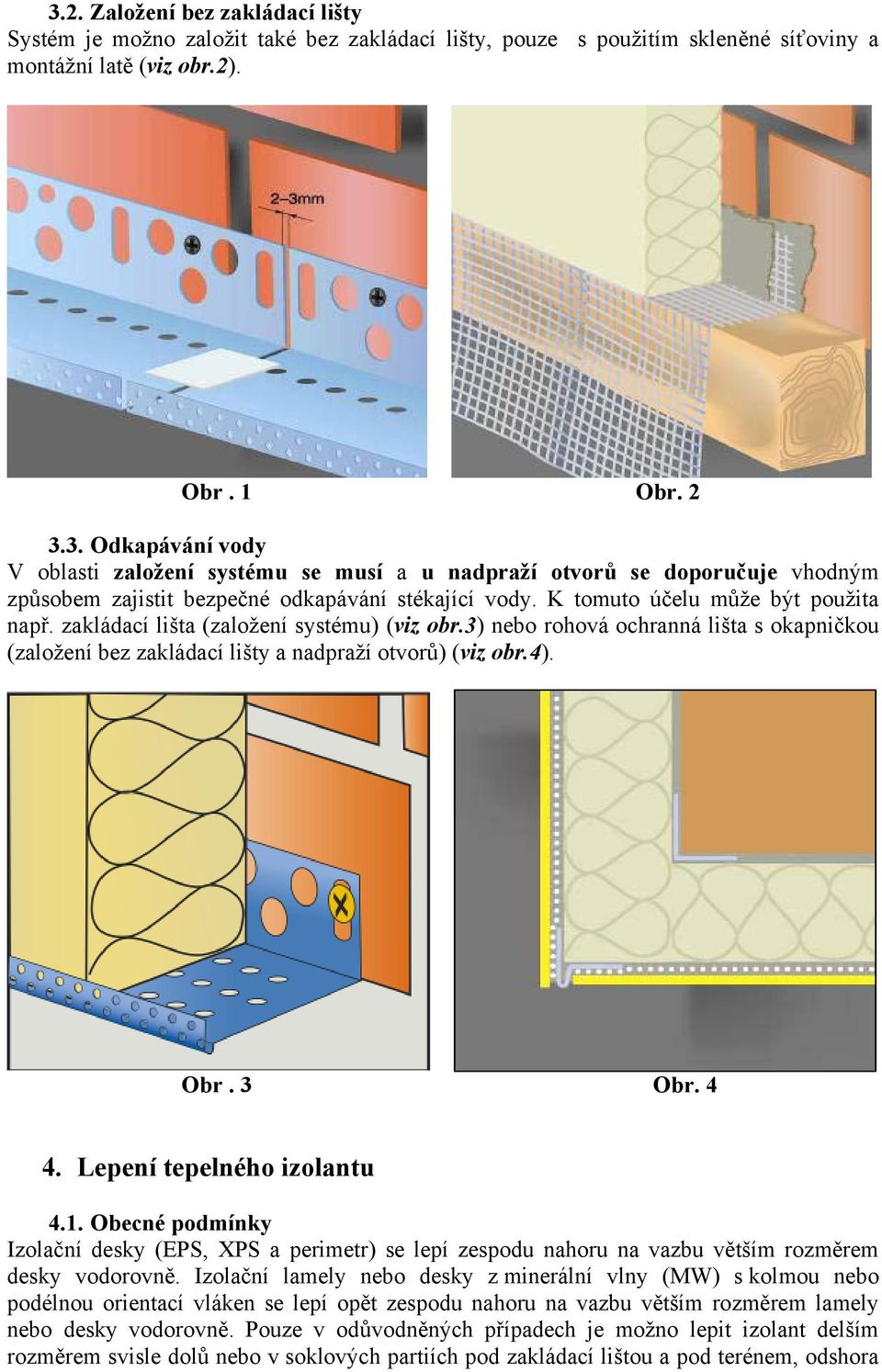 3.2. Založení bez zakládací lišty
Systém je možno založit také bez zakládací lišty, pouze s použitím skleněné síťoviny a montážní latě (viz obr.2).

2–3mm

Obr . 1

Obr. 2

3.3. Odkapávání vody
V oblasti založení systému se musí a u nadpraží otvorů se doporučuje vhodným způsobem zajistit bezpečné odkapávání stékající vody. K tomuto účelu může být použita např. zakládací lišta (založení systému) (viz obr.3) nebo rohová ochranná lišta s okapničkou (založení bez zakládací lišty a nadpraží otvorů) (viz obr.4).

Obr . 3

Obr. 4

4. Lepení tepelného izolantu

4.1. Obecné podmínky
Izolační desky (EPS, XPS a perimetr) se lepí zespodu nahoru na vazbu větším rozměrem desky vodorovně. Izolační lamely nebo desky z minerální vlny (MW) s kolmou nebo podélnou orientací vláken se lepí opět zespodu nahoru na vazbu větším rozměrem lamely nebo desky vodorovně. Pouze v odůvodněných případech je možno lepit izolant delším rozměrem svisle dolů nebo v soklových partiích pod zakládací lištou a pod terénem, odshora