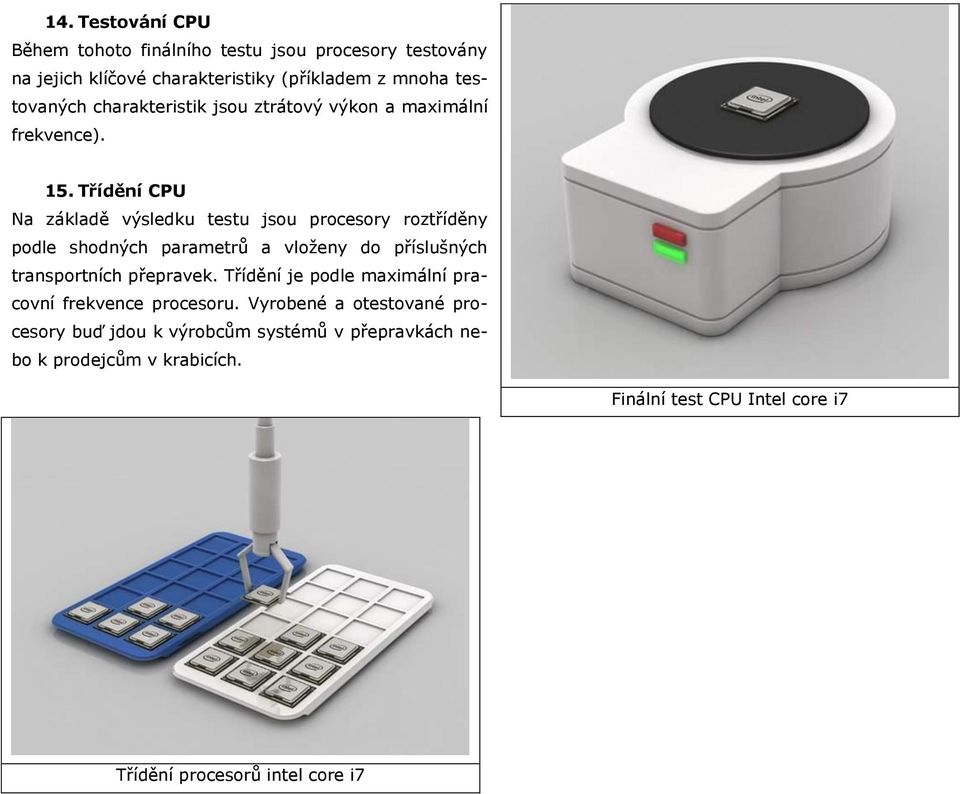 14. Testování CPU

Během tohoto finálního testu jsou procesory testovány na jejich klíčové charakteristiky (příkladem z mnoha testovaných charakteristik jsou ztrátový výkon a maximální frekvence).

15. Třídění CPU

Na základě výsledku testu jsou procesory roztříděny podle shodných parametrů a vloženy do příslušných transportních přepravek. Třídění je podle maximální pracovní frekvence procesoru. Vyrobené a otestované procesory buď jdou k výrobcům systémů v přepravkách nebo k prodejcům v krabicích.

Finální test CPU Intel core i7

Třídění procesorů intel core i7