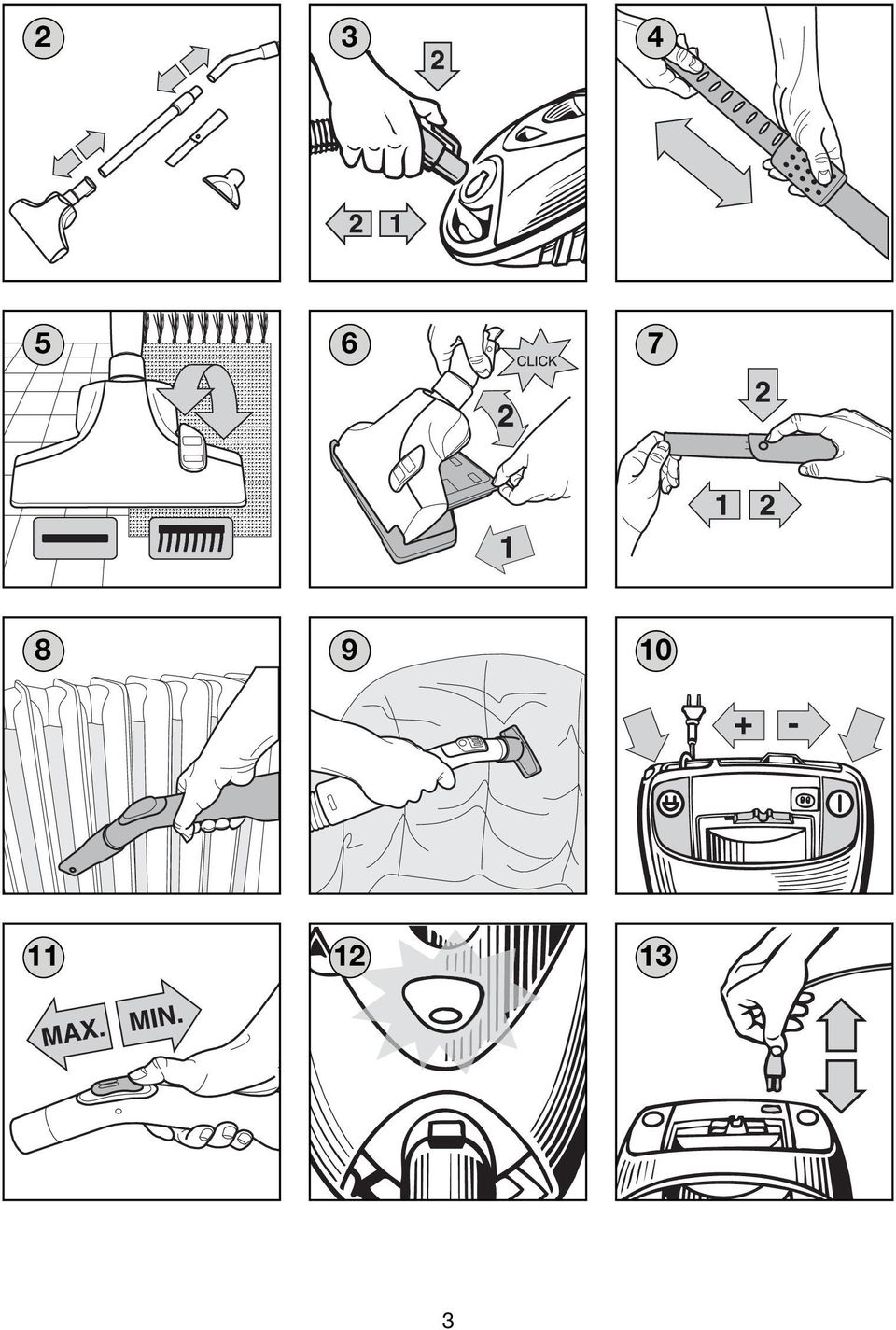 2

3
2
2 1

4

5

6
CLICK
2
1

7
2
1 2

8

9

10
+ -

11
MAX. MIN.

12

13

3