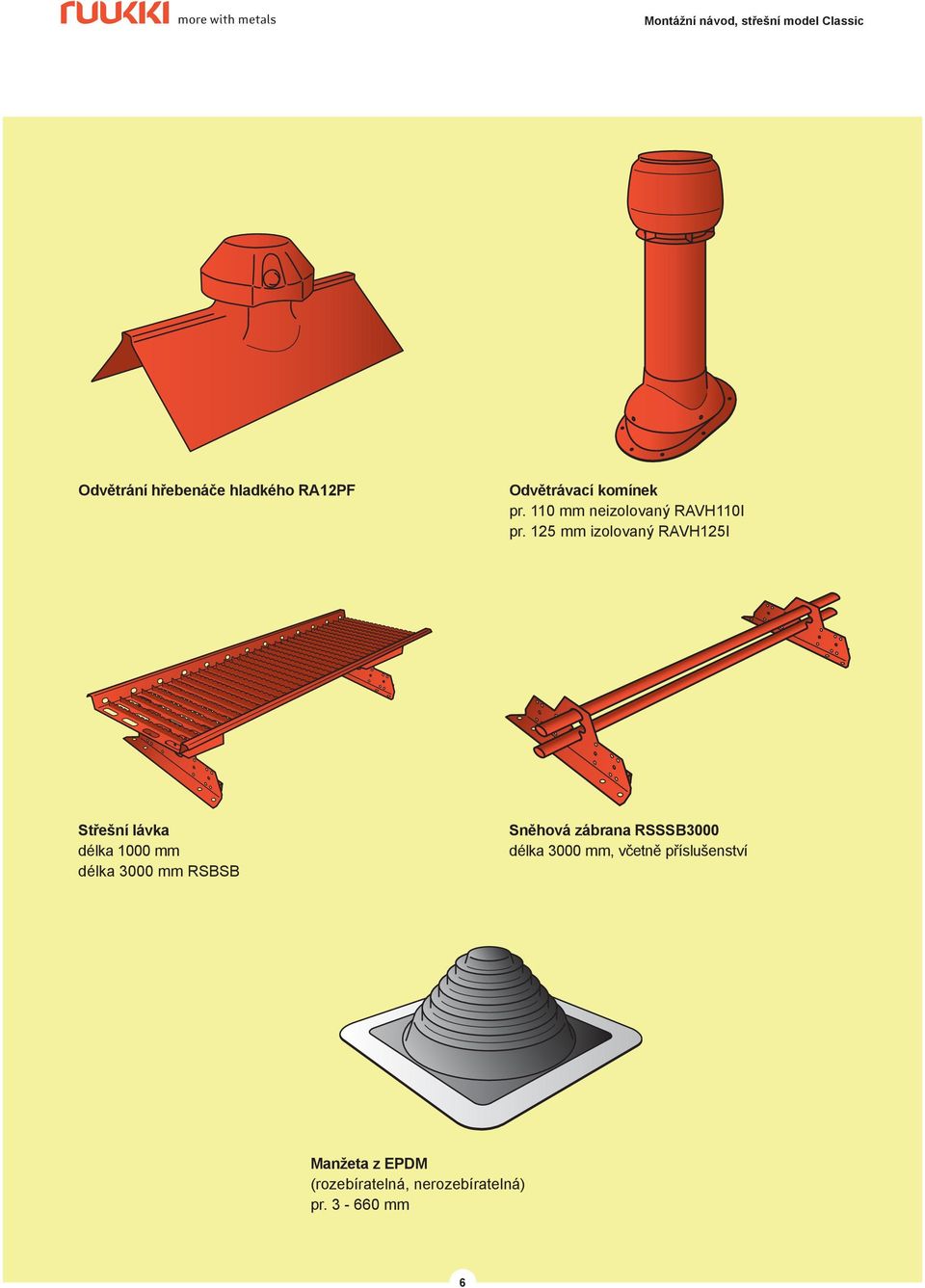 ruukki more with metals

Montážní návod, střešní model Classic

Odvětrání hřebenáče hladkého RA12PF

Odvětrávací komínek
pr. 110 mm neizolovaný RAVH110I
pr. 125 mm izolovaný RAVH125I

Střešní lávka
délka 1000 mm
délka 3000 mm RSBSB

Sněhová zábrana RSSSB3000
délka 3000 mm, včetně příslušenství

Manžeta z EPDM
(rozebíratelná, nerozebíratelná)
pr. 3 - 660 mm

6