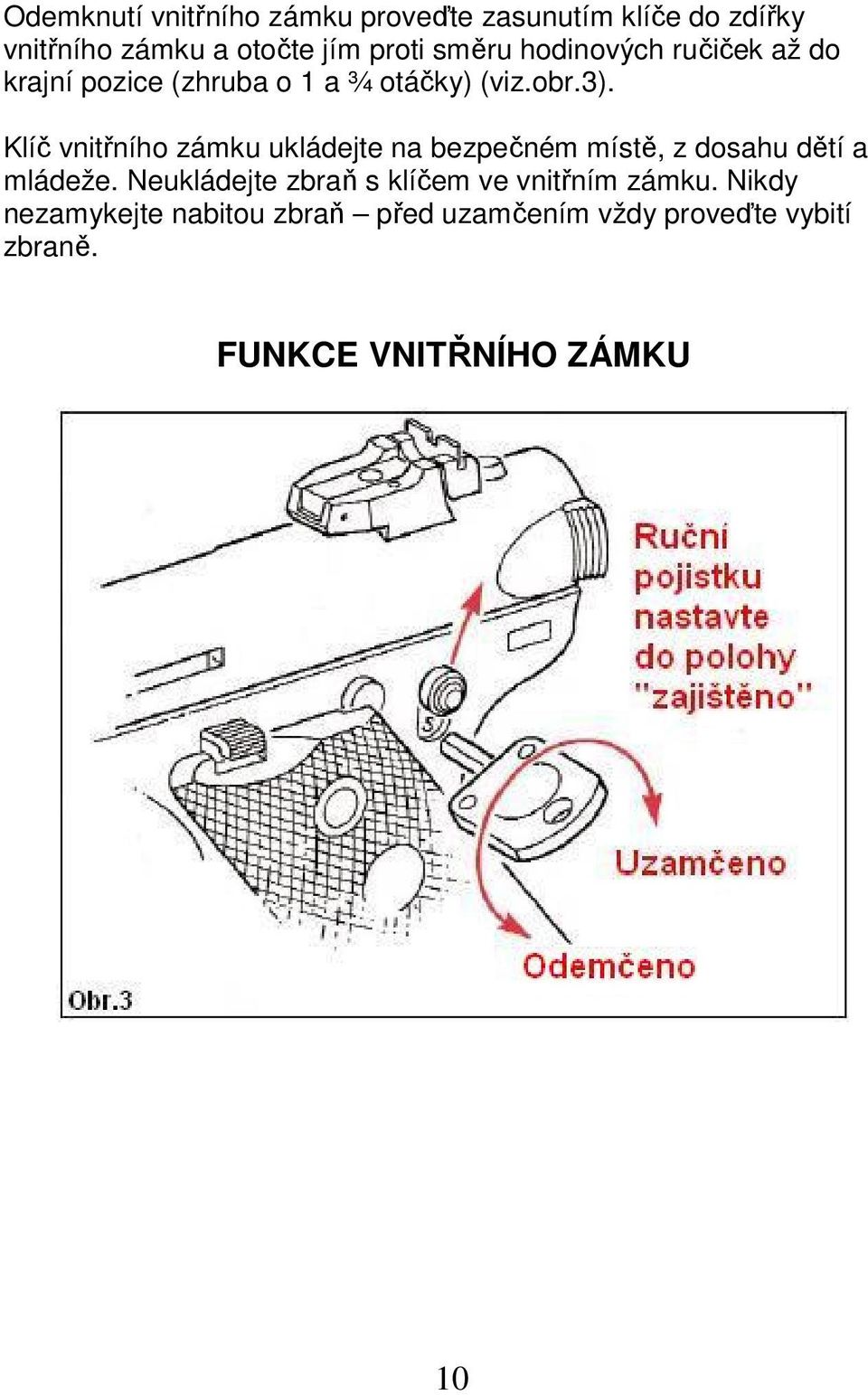 Odemknutí vnitřního zámku proveďte zasunutím klíče do zdířky vnitřního zámku a otočte jím proti směru hodinových ručiček až do krajní pozice (zhruba o 1 a ¾ otáčky) (viz.obr.3).

Klíč vnitřního zámku ukládejte na bezpečném místě, z dosahu dětí a mládeže. Neukládejte zbraň s klíčem ve vnitřním zámku. Nikdy nezamykejte nabitou zbraň – před uzamčením vždy proveďte vybití zbraně.

FUNKCE VNITŘNÍHO ZÁMKU

Ruční pojistku nastavte do polohy "zajištěno"

Uzamčeno

Odemčeno

Obr.3

10