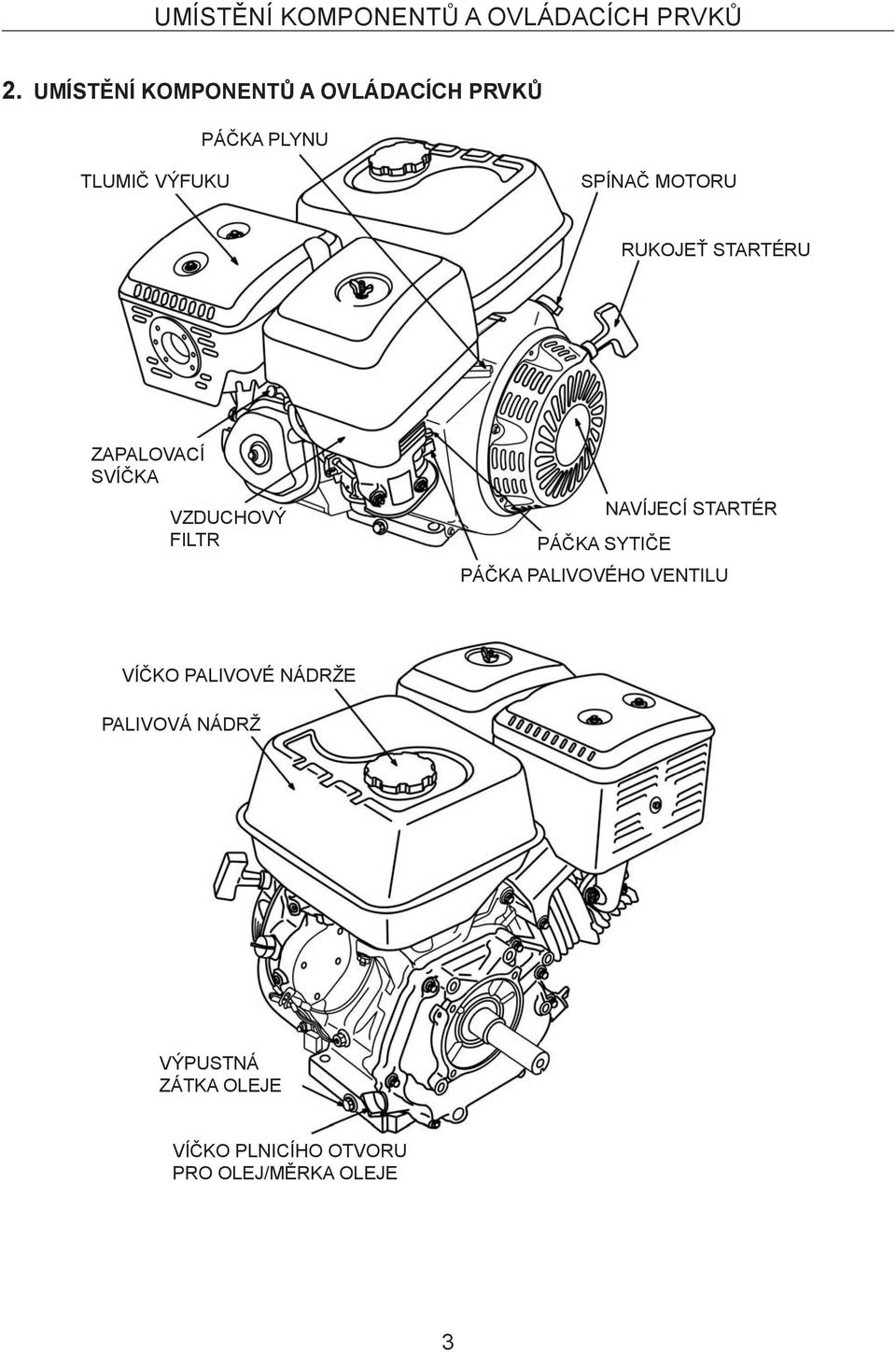 UMÍSTĚNÍ KOMPONENTŮ A OVLÁDACÍCH PRVKŮ

2. UMÍSTĚNÍ KOMPONENTŮ A OVLÁDACÍCH PRVKŮ

PÁČKA PLYNU

TLUMIČ VÝFUKU

SPÍNAČ MOTORU

RUKOJEŤ STARTÉRU

ZAPALOVACÍ SVÍČKA

VZDUCHOVÝ FILTR

NAVÍJECÍ STARTÉR

PÁČKA SYTIČE

PÁČKA PALIVOVÉHO VENTILU

VÍČKO PALIVOVÉ NÁDRŽE

PALIVOVÁ NÁDRŽ

VÝPUSTNÁ ZÁTKA OLEJE

VÍČKO PLNICÍHO OTVORU PRO OLEJ/MĚRKA OLEJE

3